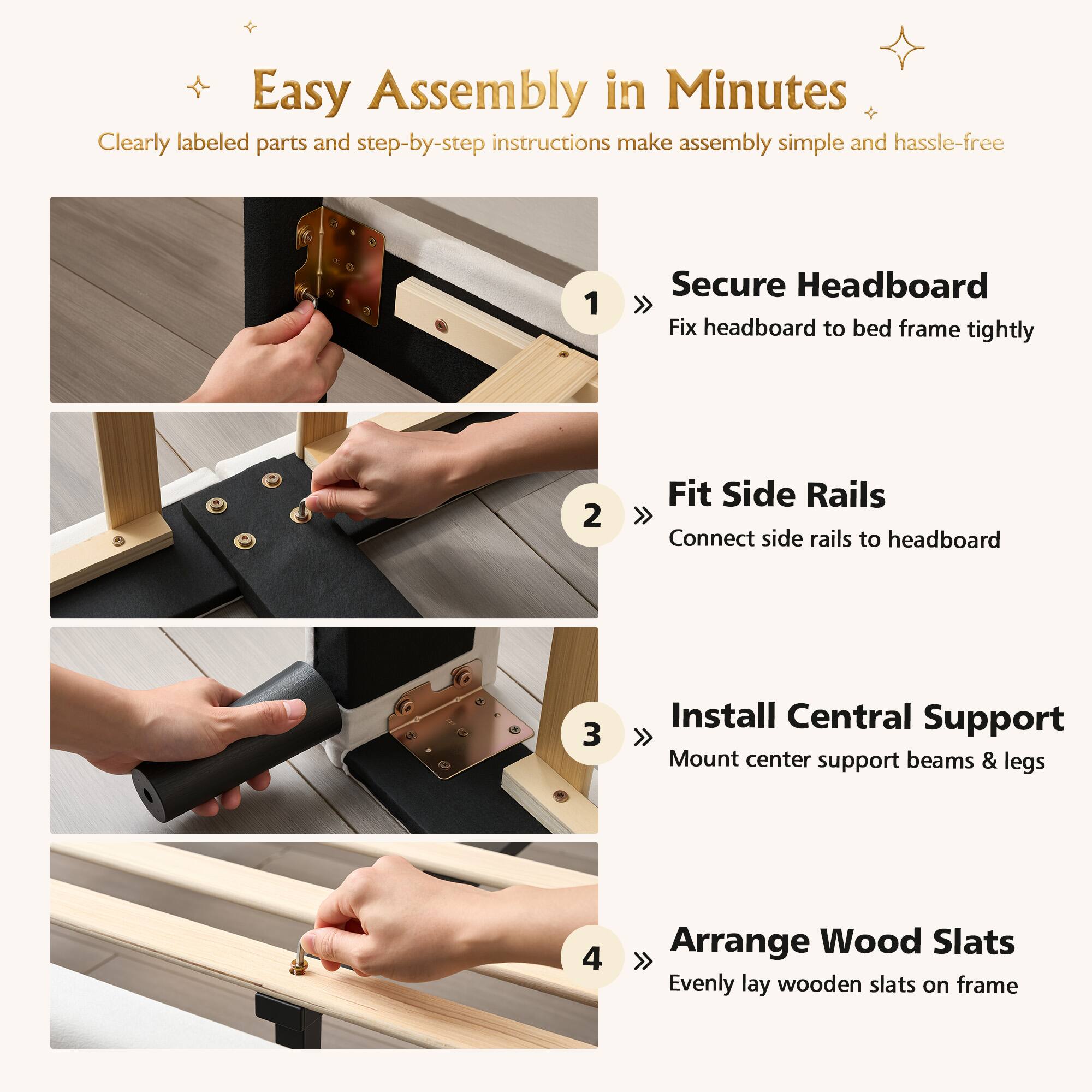 Easy Assembly in Minutes

Clearly labeled parts and step-by-step instructions make assembly simple and hassle-free

1 » Secure Headboard

Fix headboard to bed frame tightly

2 » Fit Side Rails

Connect side rails to headboard

3 » Install Central Support

Mount center support beams & legs

4 » Arrange Wood Slats

Evenly lay wooden slats on frame