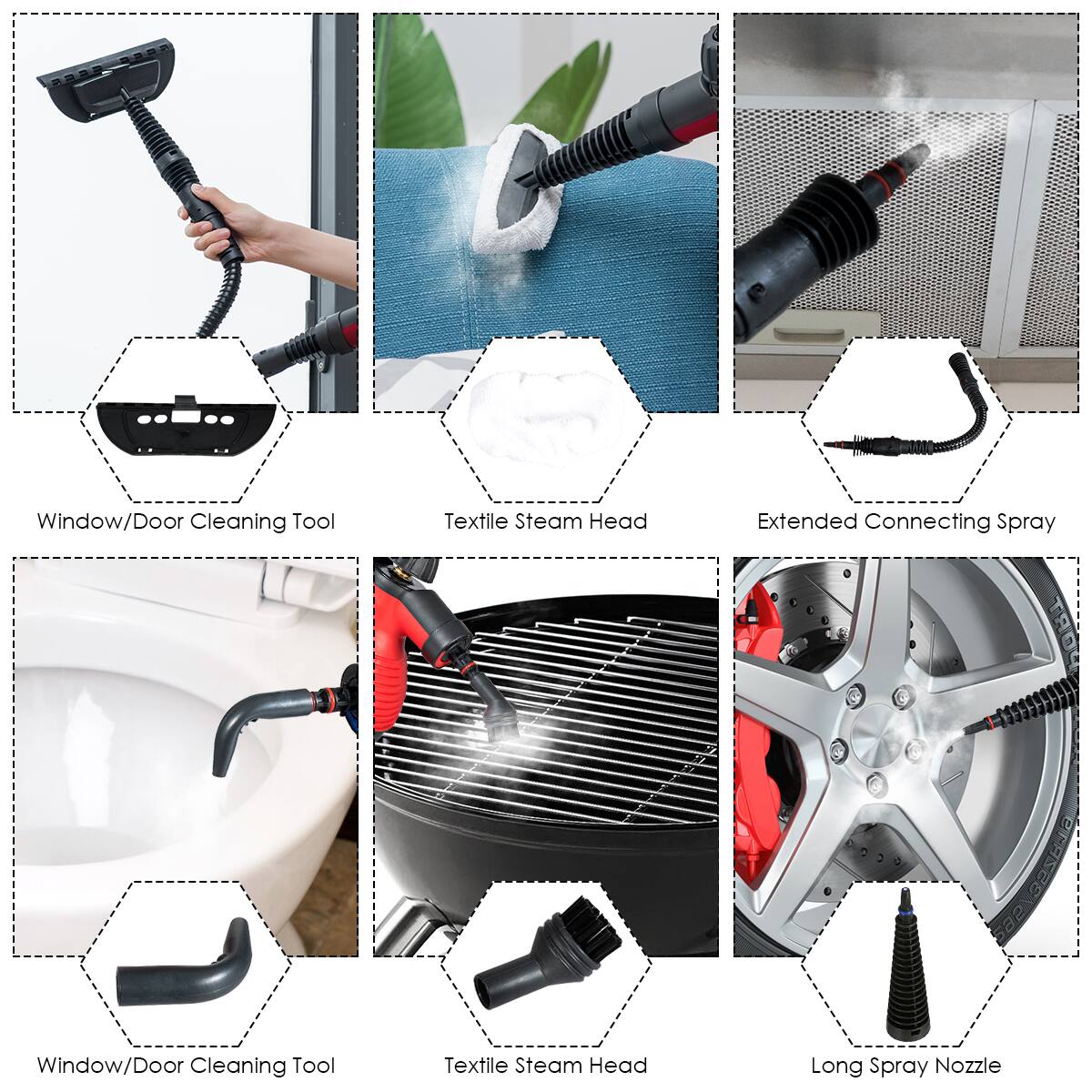 Window/Door Cleaning Tool

Textile Steam Head

Extended Connecting Spray

Window/Door Cleaning Tool

Textile Steam Head

Long Spray Nozzle