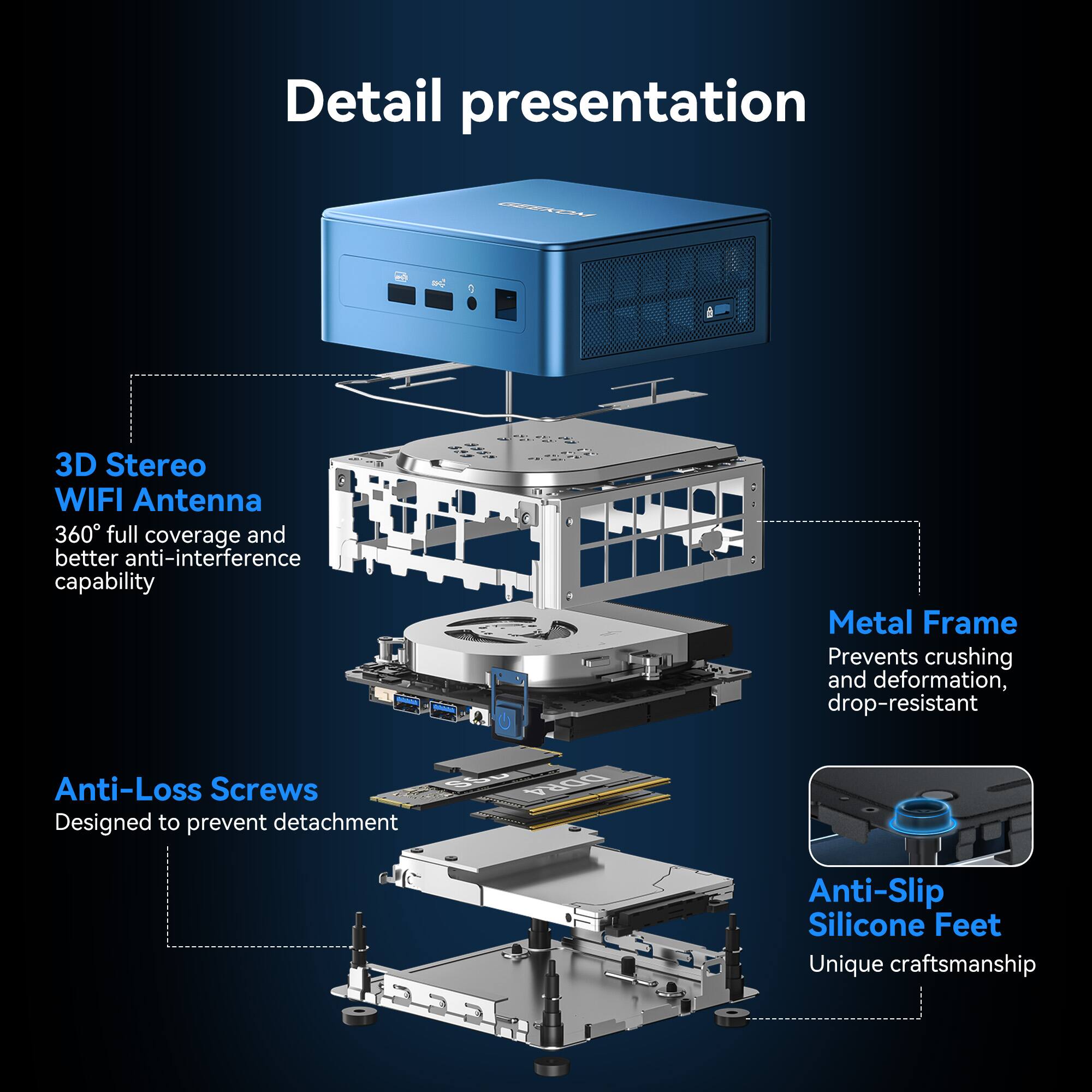 Detail presentation

GEEKOM

3D Stereo WIFI Antenna
360° full coverage and better anti-interference capability

Metal Frame
Prevents crushing and deformation, drop-resistant

SSD

DDR4

Anti-Loss Screws
Designed to prevent detachment

Anti-Slip Silicone Feet
Unique craftsmanship