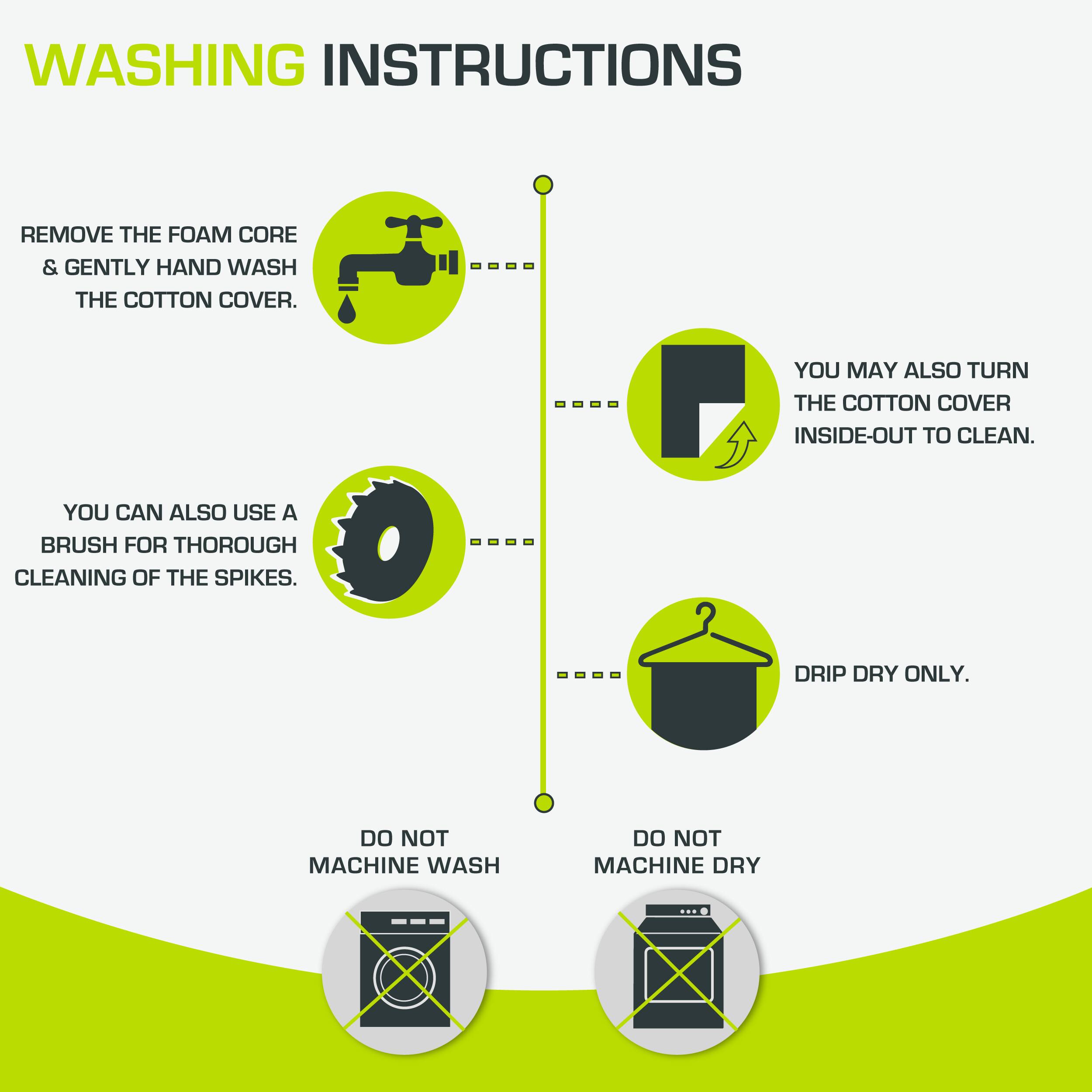 WASHING INSTRUCTIONS

REMOVE THE FOAM CORE & GENTLY HAND WASH THE COTTON COVER.

YOU MAY ALSO TURN THE COTTON COVER INSIDE-OUT TO CLEAN.

YOU CAN ALSO USE A BRUSH FOR THOROUGH CLEANING OF THE SPIKES.

DRIP DRY ONLY.

DO NOT MACHINE WASH

DO NOT MACHINE DRY