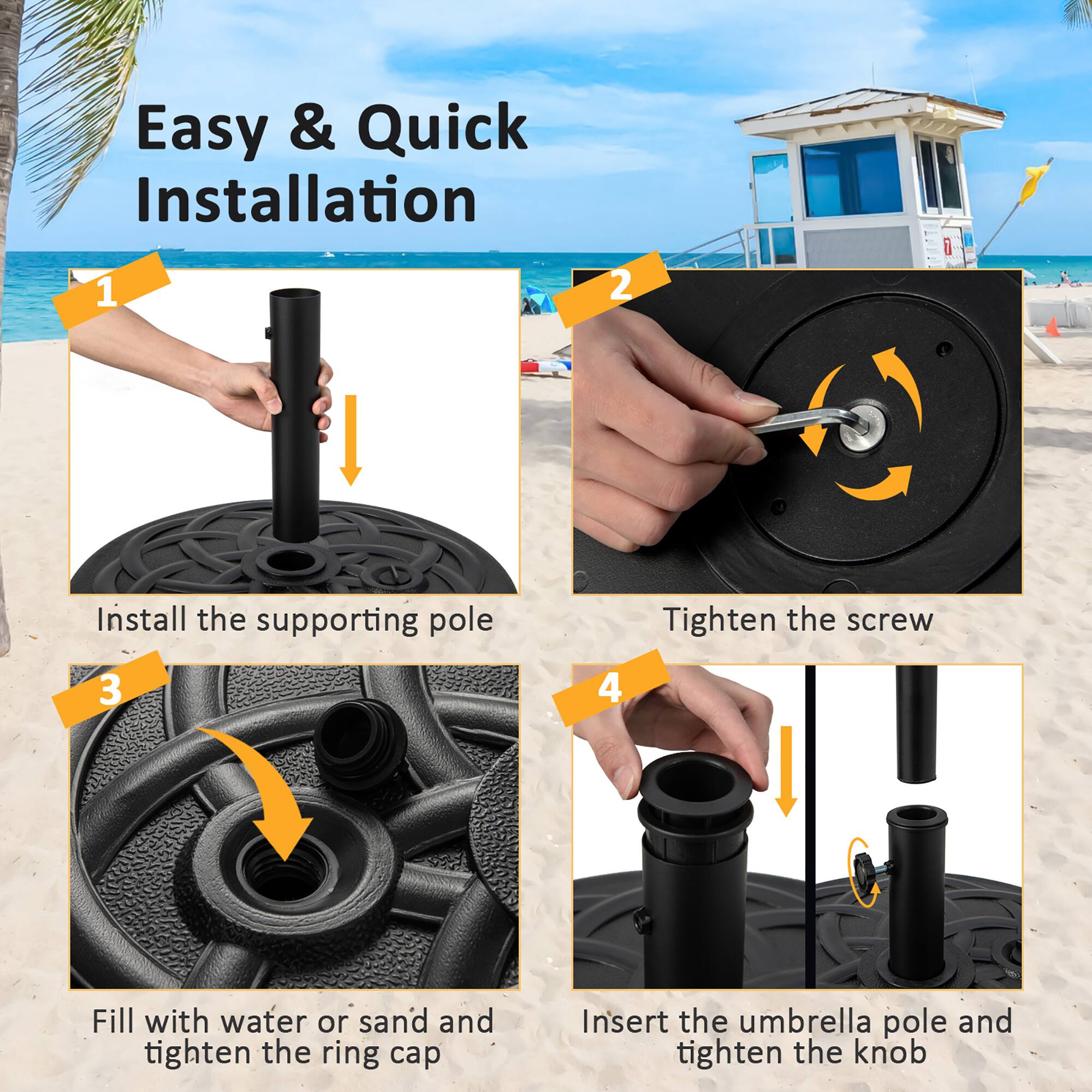 Easy & Quick Installation

1

Install the supporting pole

2

Tighten the screw

3

Fill with water or sand and tighten the ring cap

4

Insert the umbrella pole and tighten the knob