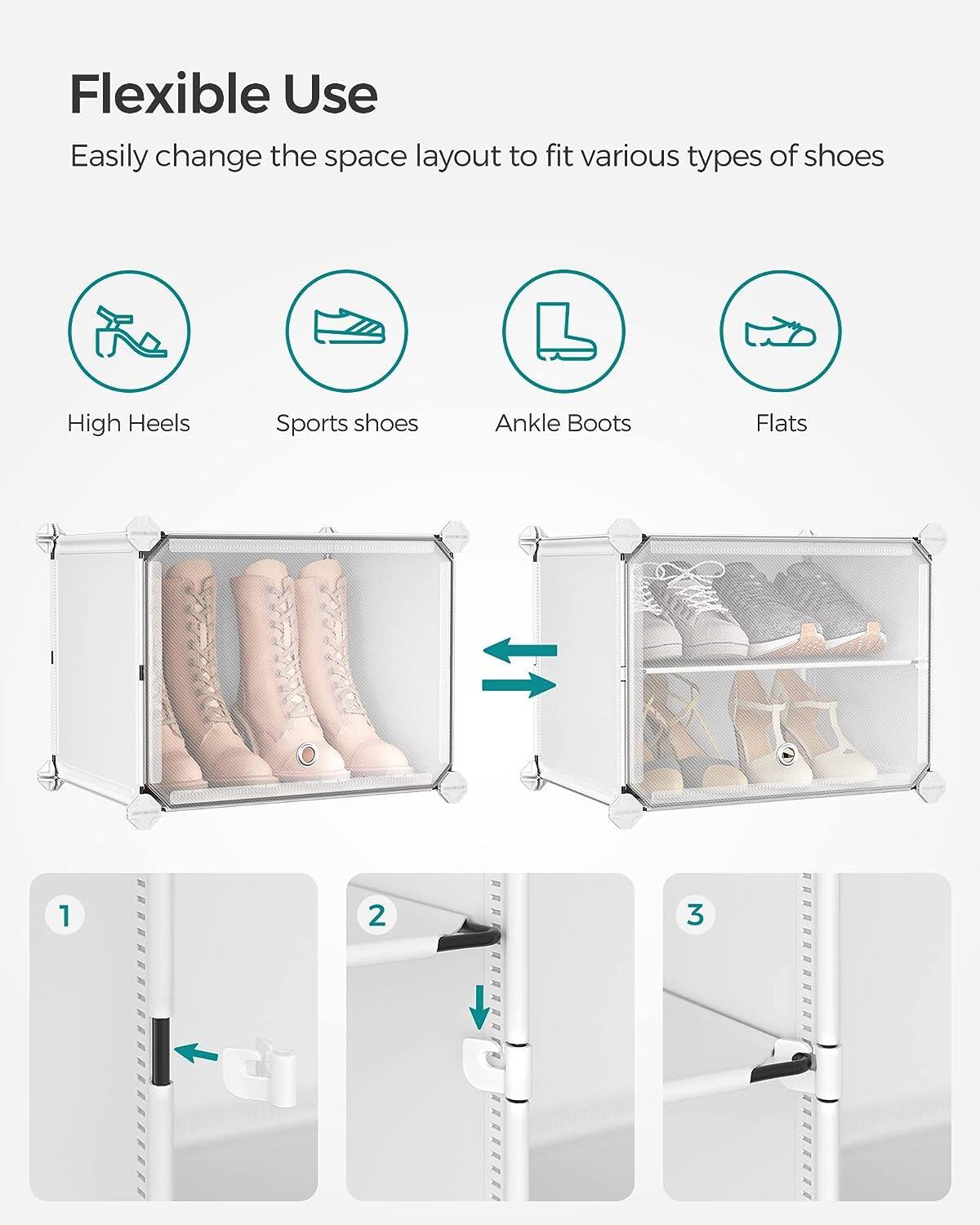 Flexible Use

Easily change the space layout to fit various types of shoes

High Heels

Sports shoes

Ankle Boots

Flats

1

2

3