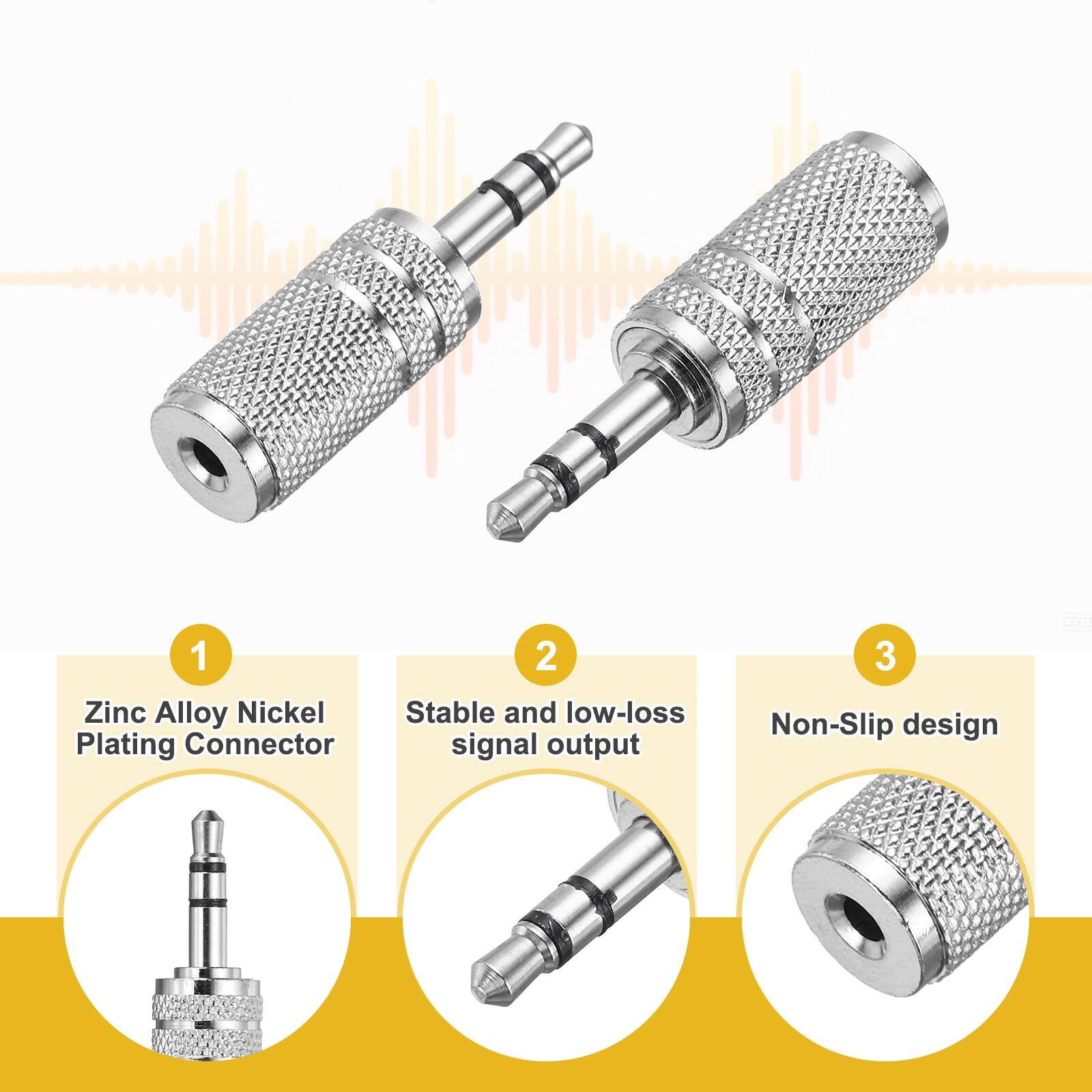 1

Zinc Alloy Nickel Plating Connector

2

Stable and low-loss signal output

3

Non-Slip design