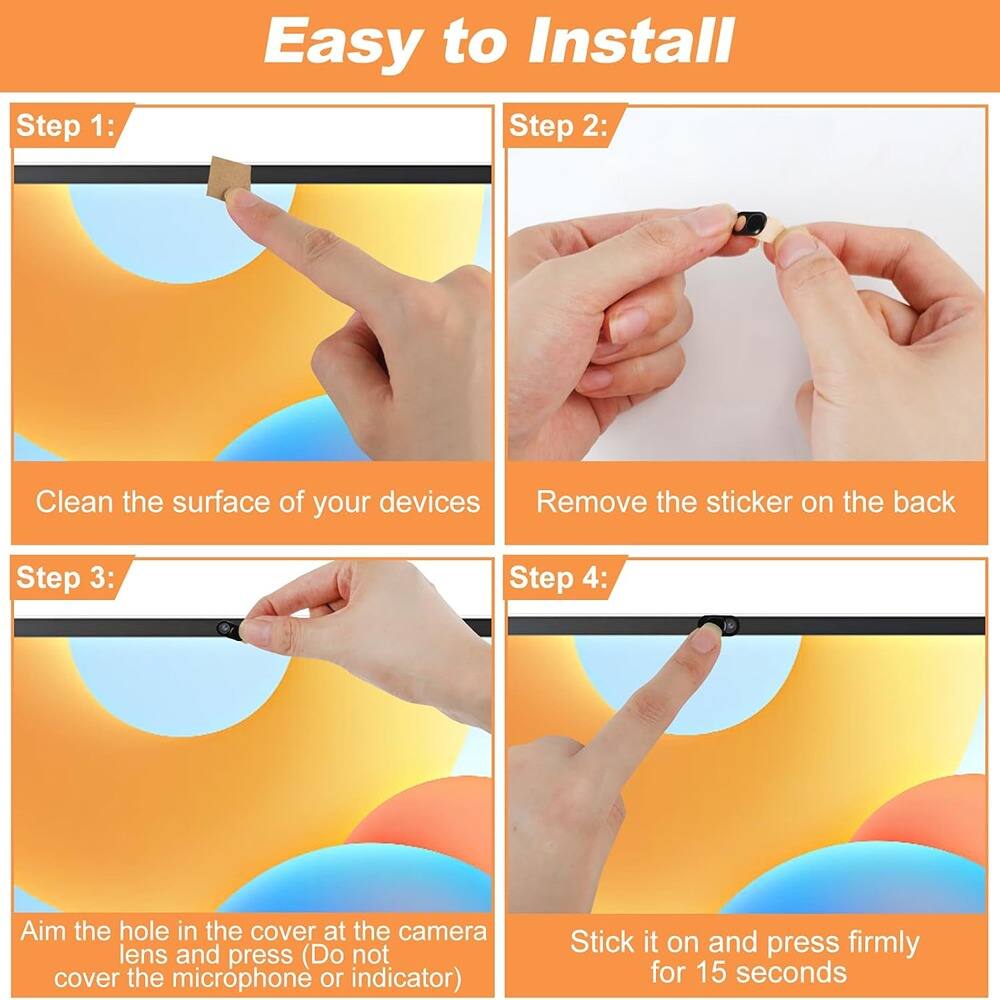 Easy to Install

Step 1:

Clean the surface of your devices

Step 2:

Remove the sticker on the back

Step 3:

Aim the hole in the cover at the camera lens and press (Do not cover the microphone or indicator)

Step 4:

Stick it on and press firmly for 15 seconds