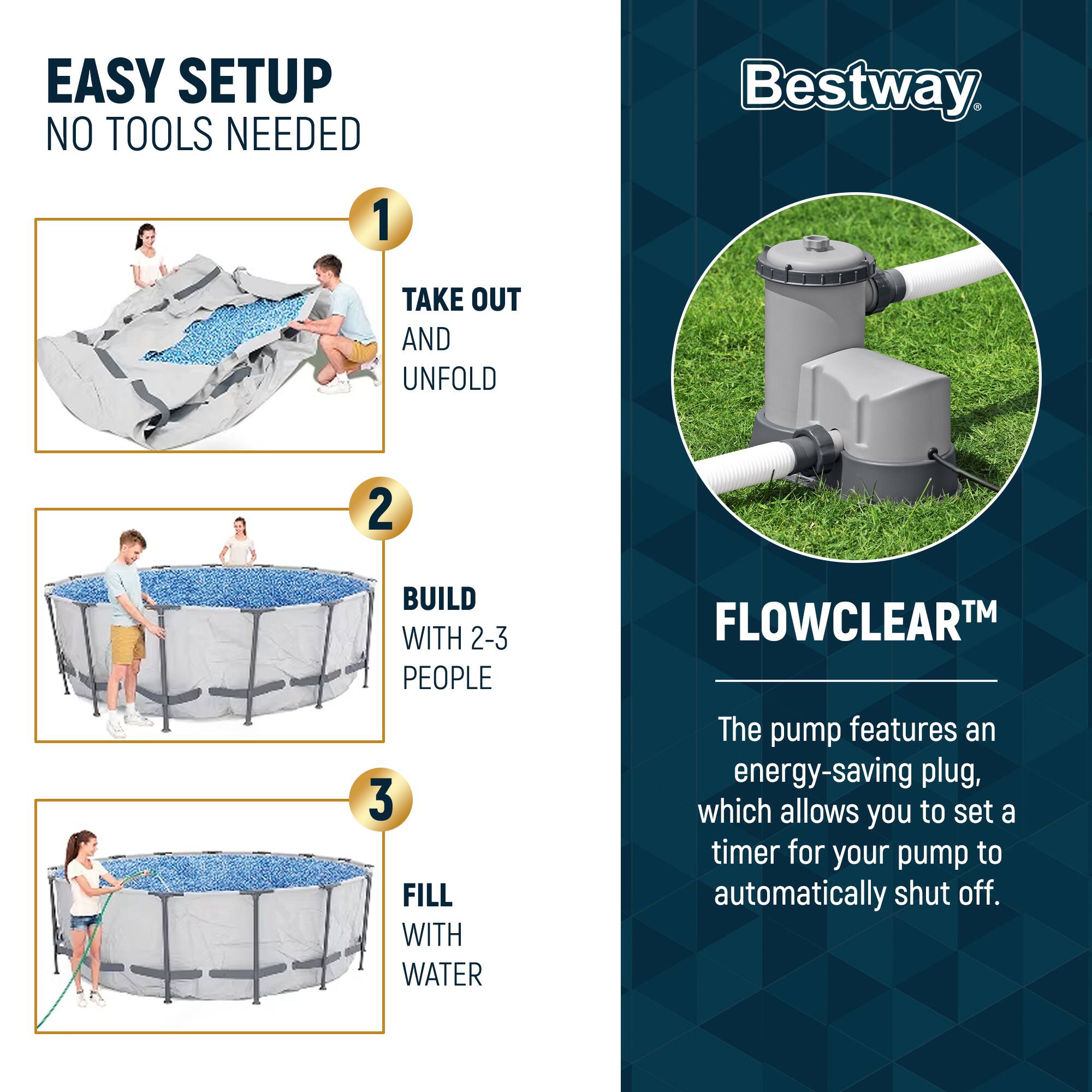 EASY SETUP
NO TOOLS NEEDED

1

TAKE OUT
AND UNFOLD

2

BUILD
WITH 2-3 PEOPLE

3

FILL
WITH WATER

Bestway®

FLOWCLEAR™

The pump features an energy-saving plug, which allows you to set a timer for your pump to automatically shut off.