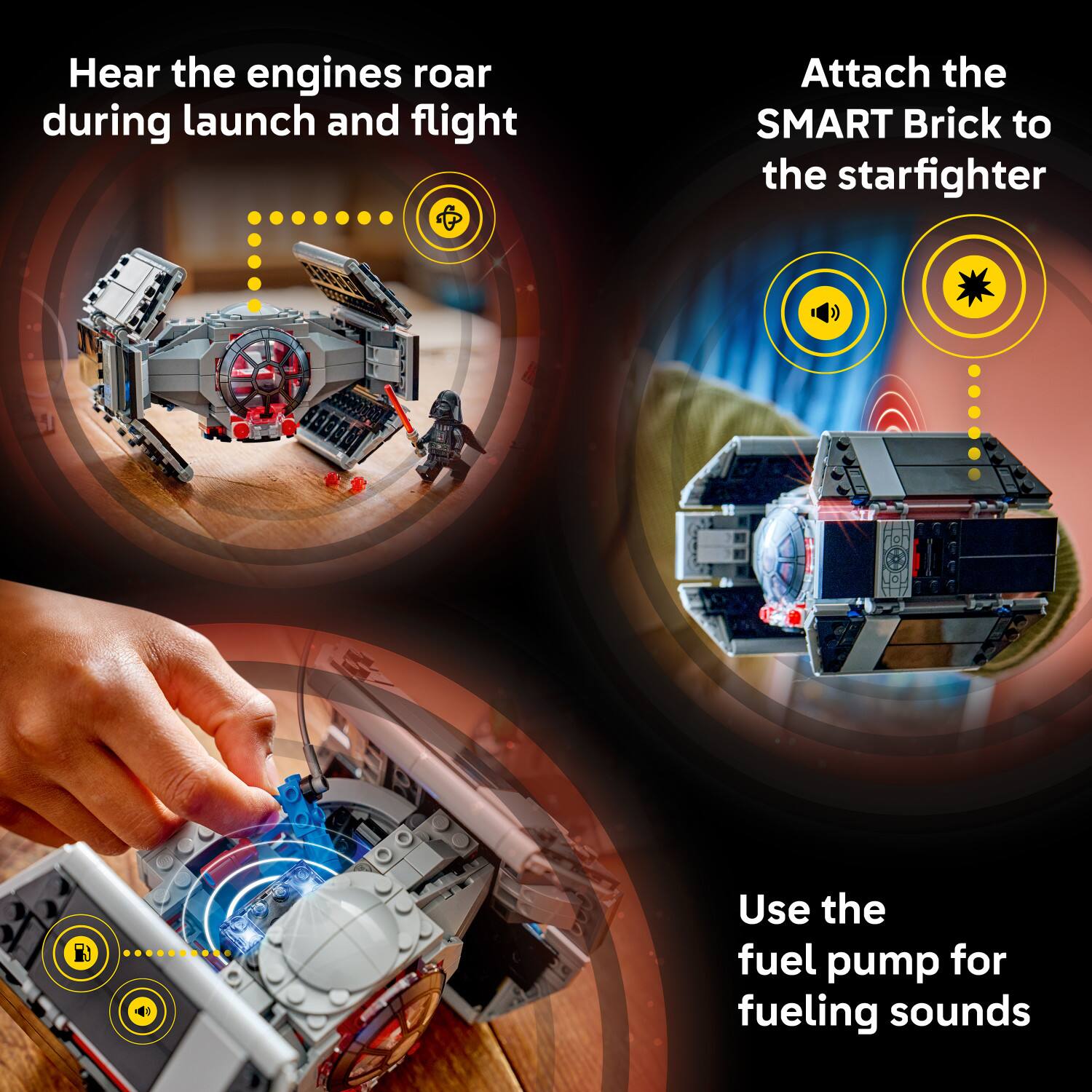 Hear the engines roar during launch and flight

Attach the SMART Brick to the starfighter

Use the fuel pump for fueling sounds