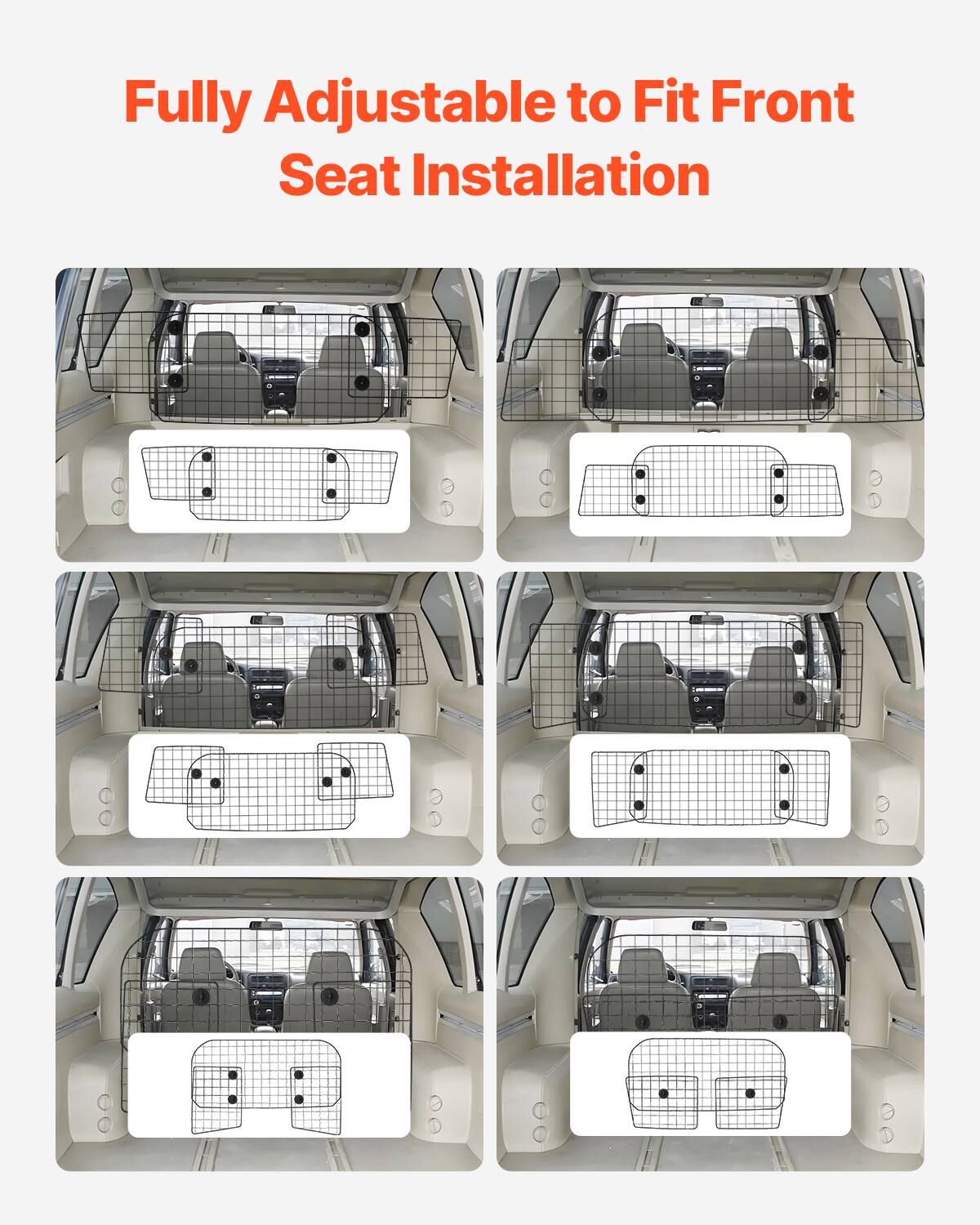 Fully Adjustable to Fit Front Seat Installation