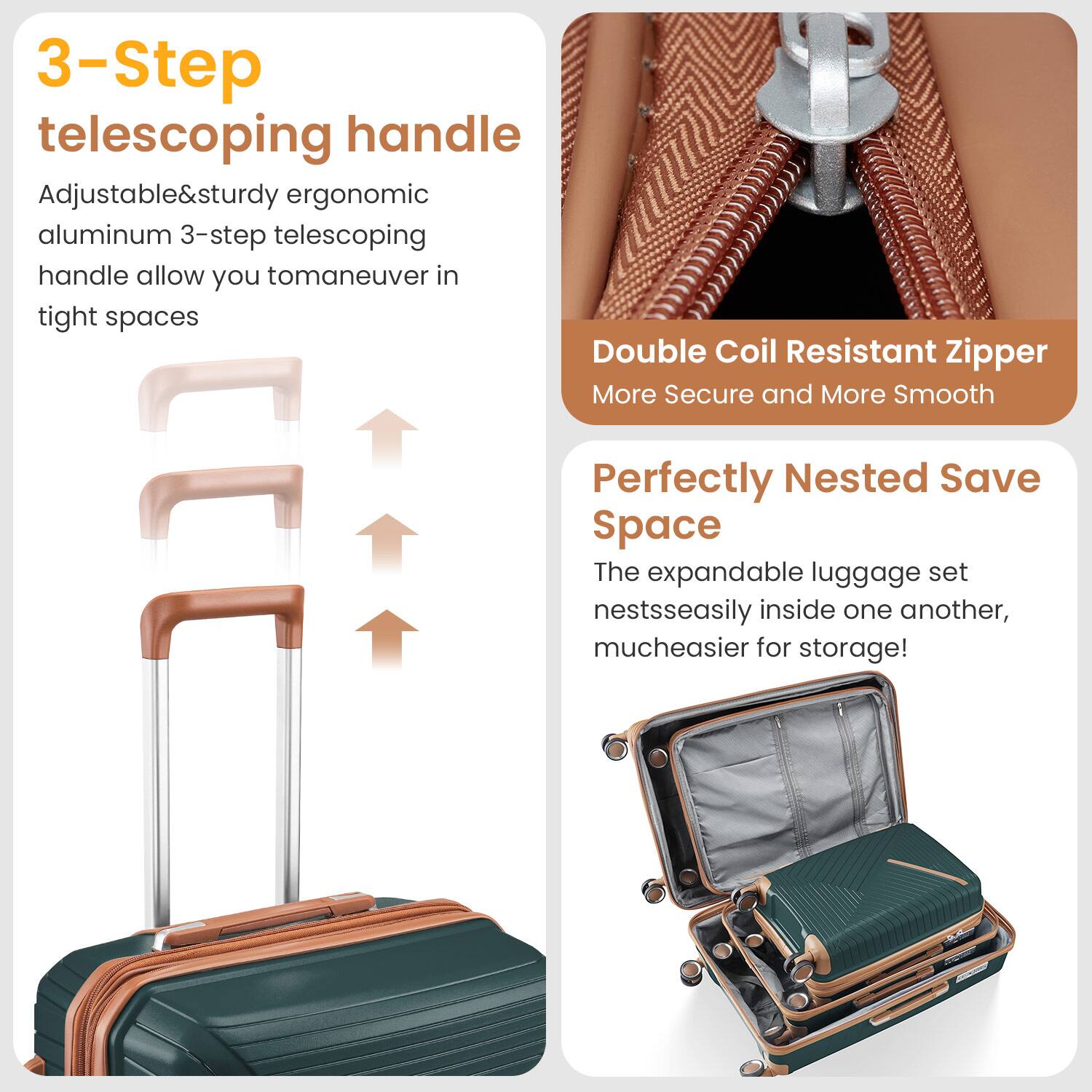 3-Step
telescoping handle

Adjustable&sturdy ergonomic aluminum 3-step telescoping handle allow you tomaneuver in tight spaces

Double Coil Resistant Zipper
More Secure and More Smooth

Perfectly Nested Save Space

The expandable luggage set nestsseasily inside one another, mucheasier for storage!