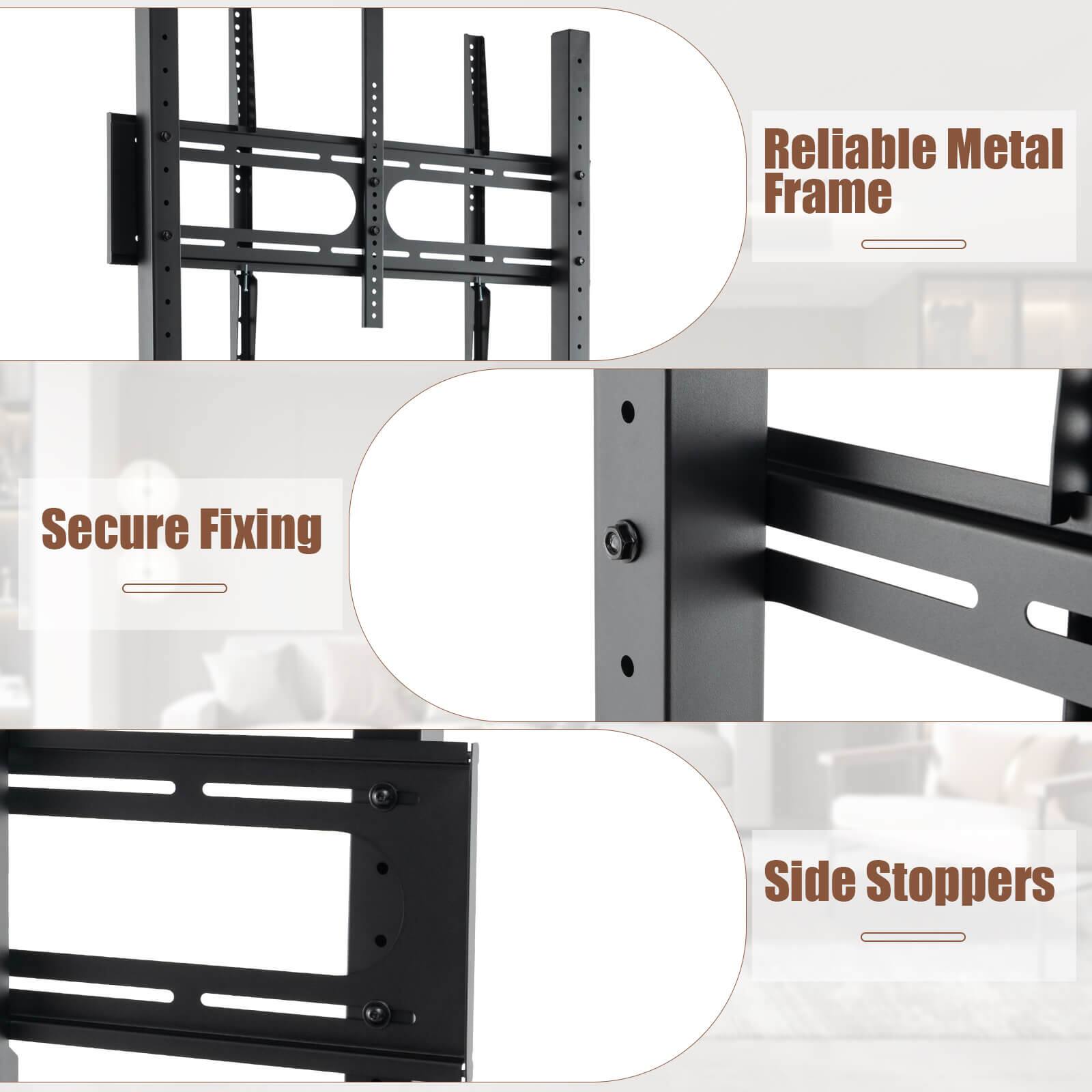 Reliable Metal Frame

Secure Fixing

Side Stoppers