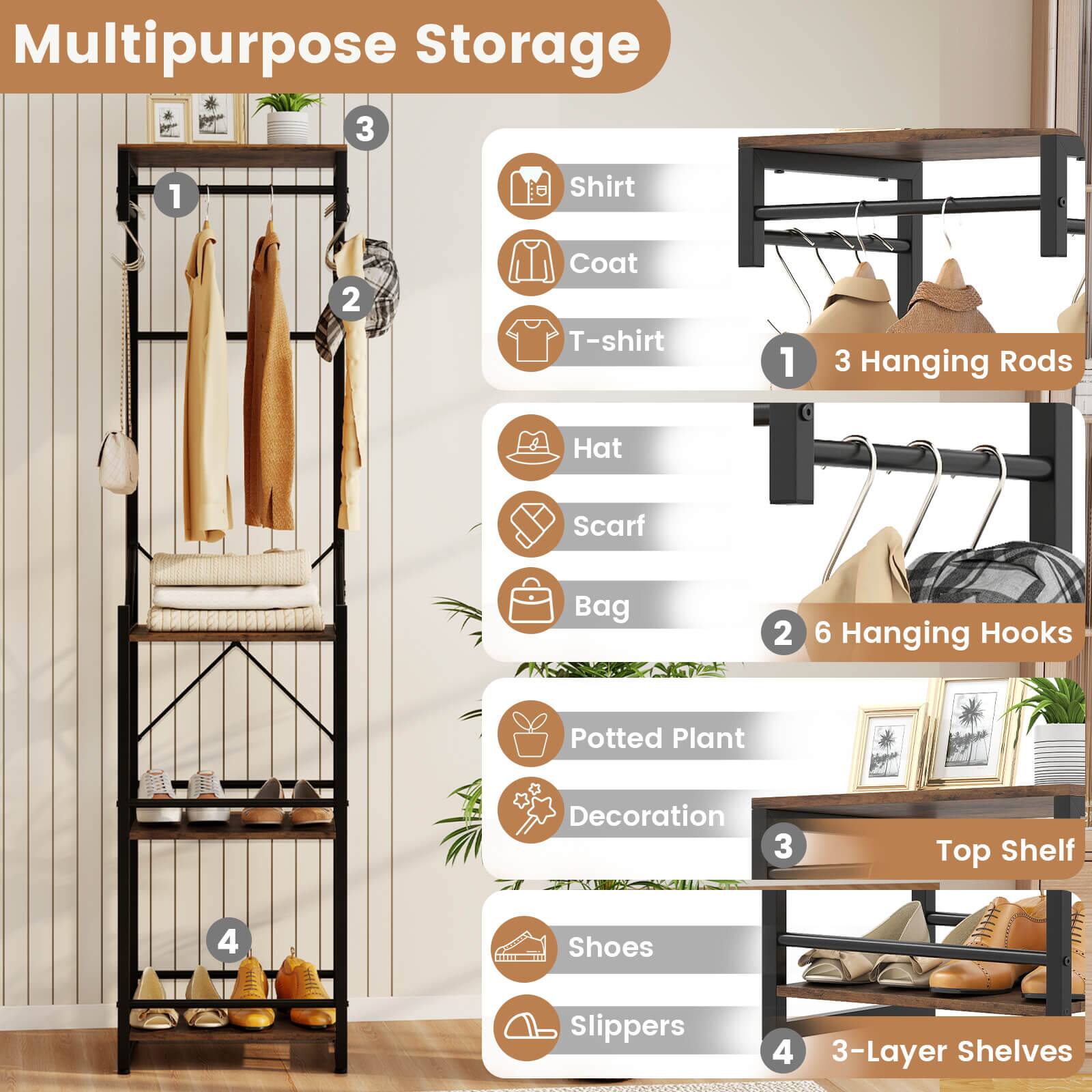 Multipurpose Storage

3

1

2

4

Shirt

Coat

T-shirt

1 3 Hanging Rods

Hat

Scarf

Bag

2 6 Hanging Hooks

Potted Plant

Decoration

3 Top Shelf

Shoes

Slippers

4 3-Layer Shelves