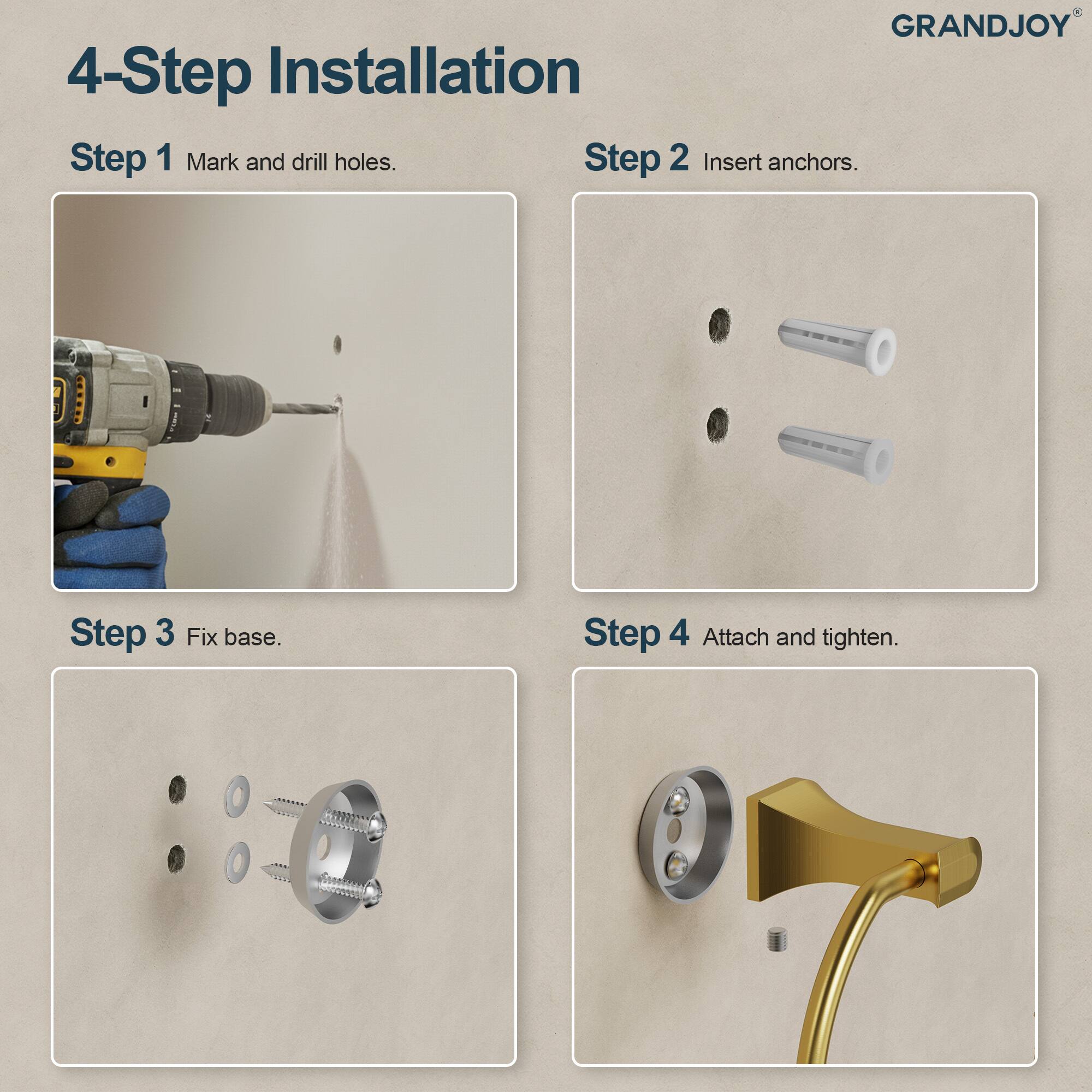 GRANDJOY®

4-Step Installation

Step 1 Mark and drill holes.

Step 2 Insert anchors.

Step 3 Fix base.

Step 4 Attach and tighten.