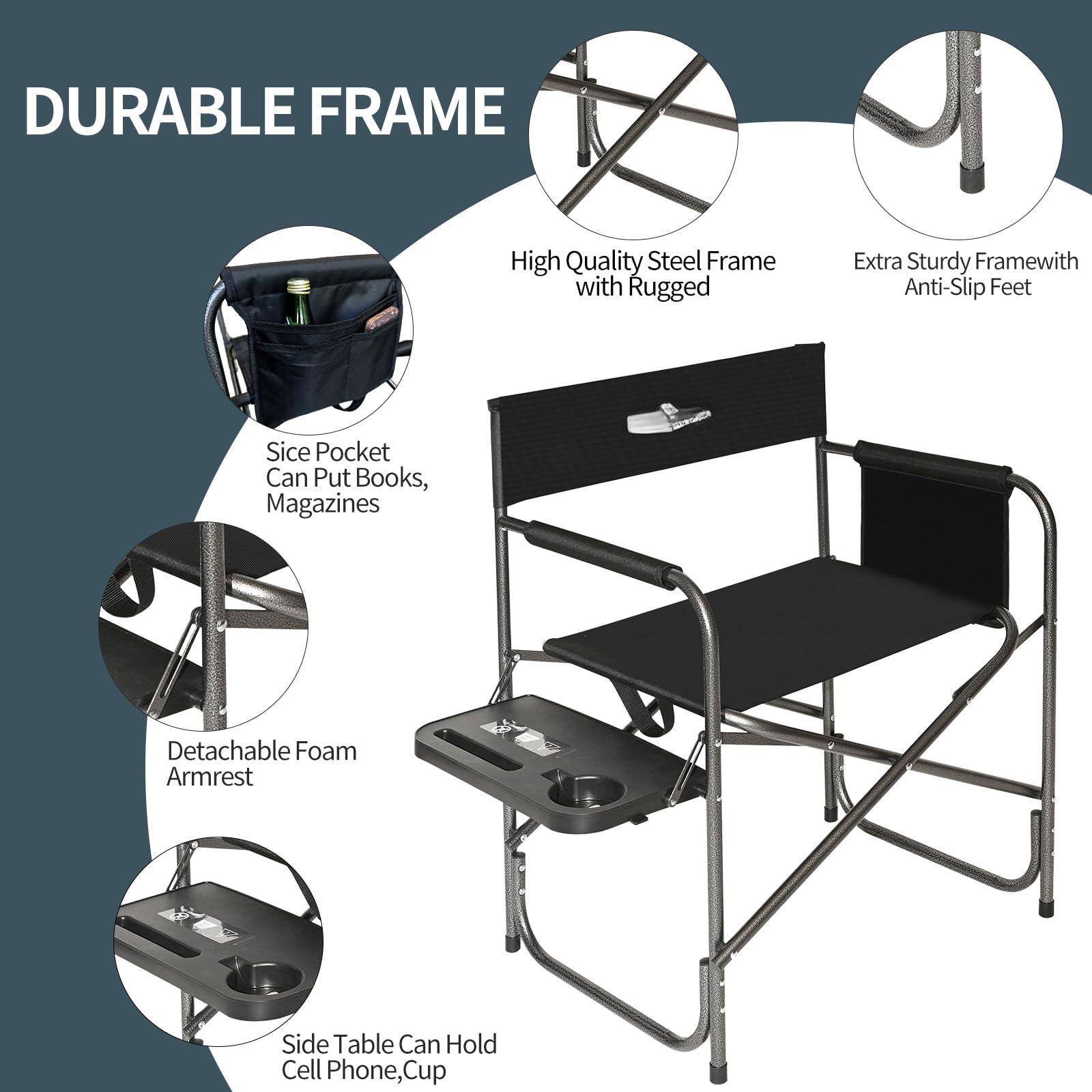 DURABLE FRAME

High Quality Steel Frame with Rugged

Extra Sturdy Framewith Anti-Slip Feet

Sice Pocket Can Put Books, Magazines

Detachable Foam Armrest

Side Table Can Hold Cell Phone,Cup