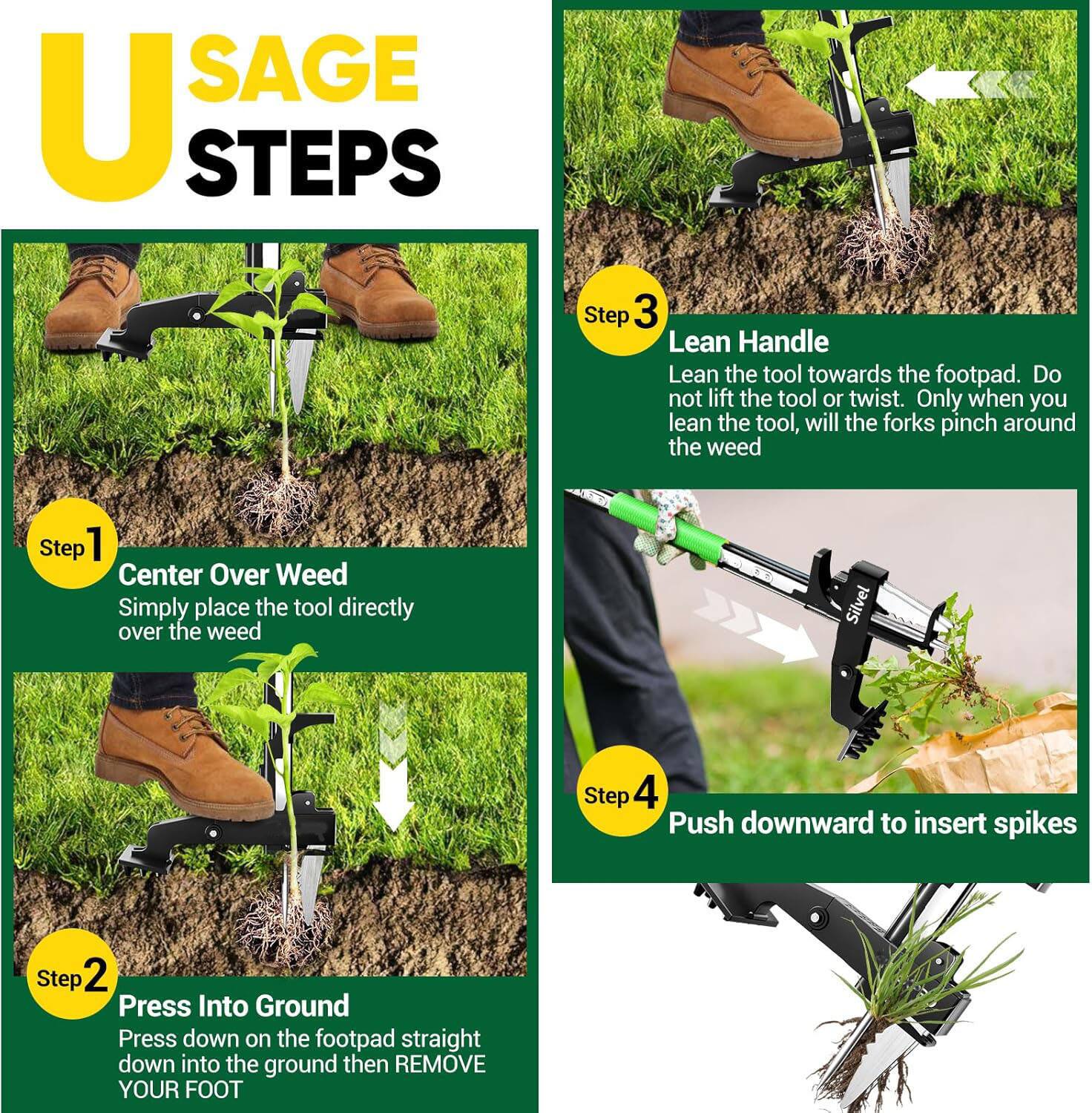 USAGE STEPS

Step 1
Center Over Weed
Simply place the tool directly over the weed

Step 2
Press Into Ground
Press down on the footpad straight down into the ground then REMOVE YOUR FOOT

Step 3
Lean Handle
Lean the tool towards the footpad. Do not lift the tool or twist. Only when you lean the tool, will the forks pinch around the weed

Silvel

Step 4
Push downward to insert spikes