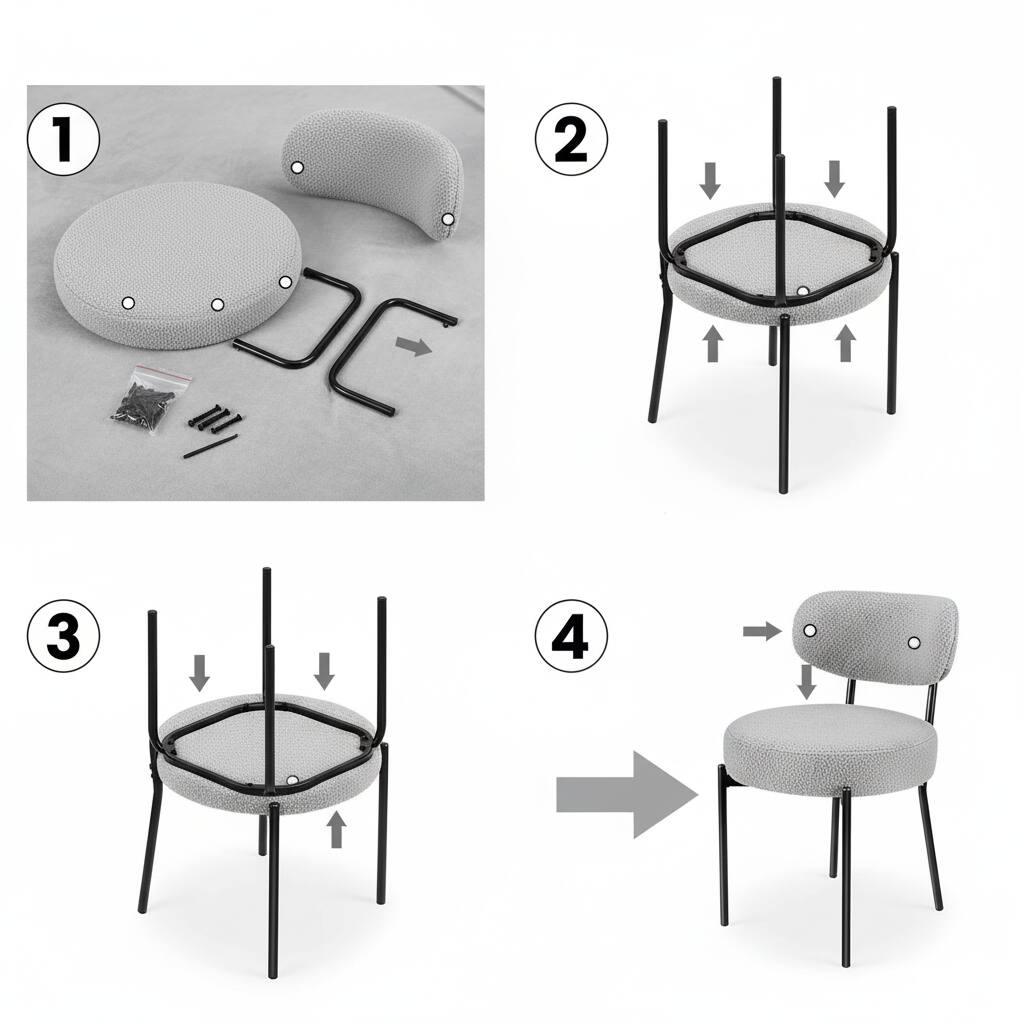 1
2
3
4