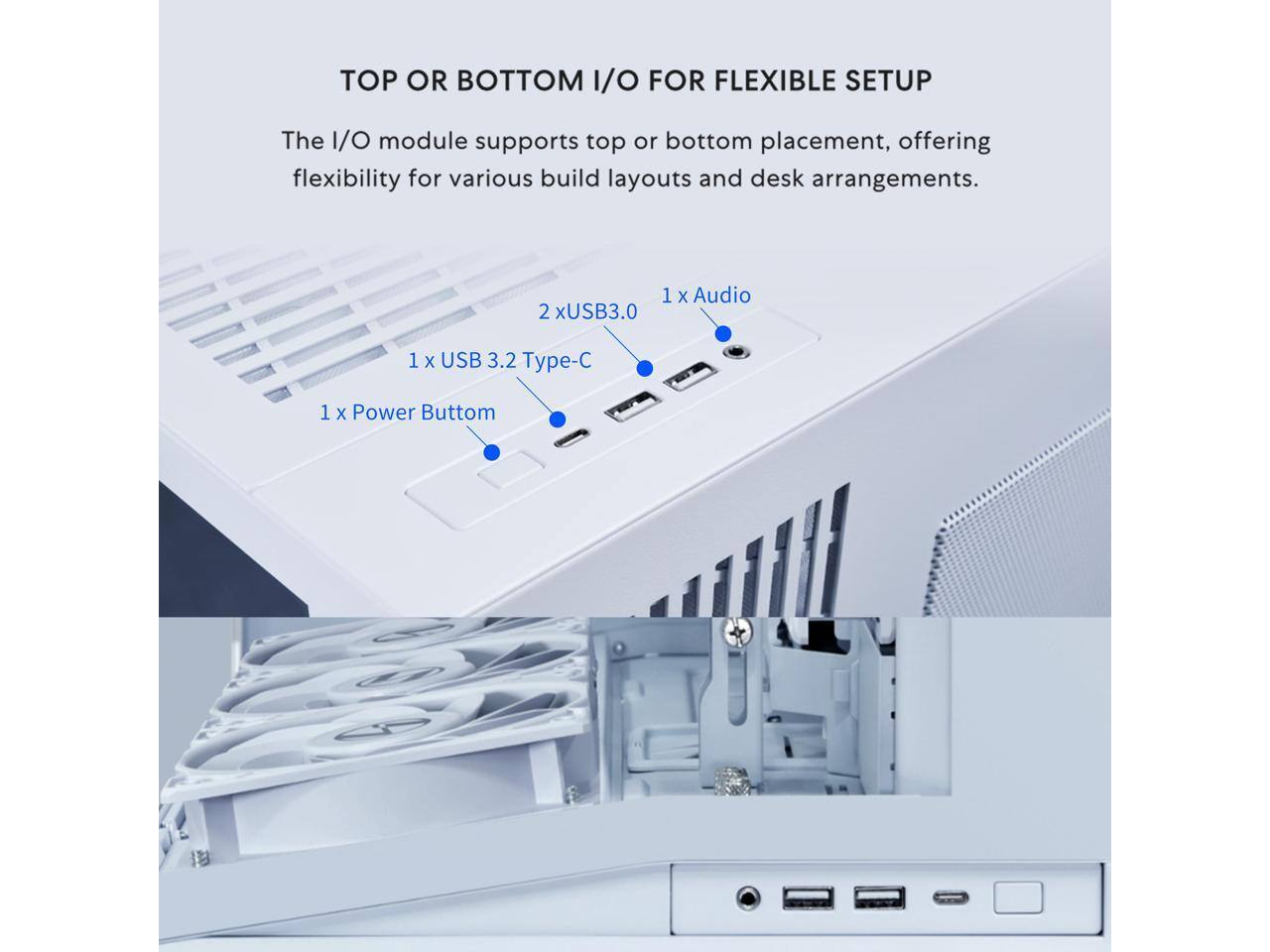 TOP OR BOTTOM I/O FOR FLEXIBLE SETUP

The I/O module supports top or bottom placement, offering flexibility for various build layouts and desk arrangements.

1 x Audio

2 xUSB3.0

1 x USB 3.2 Type-C

1 x Power Buttom