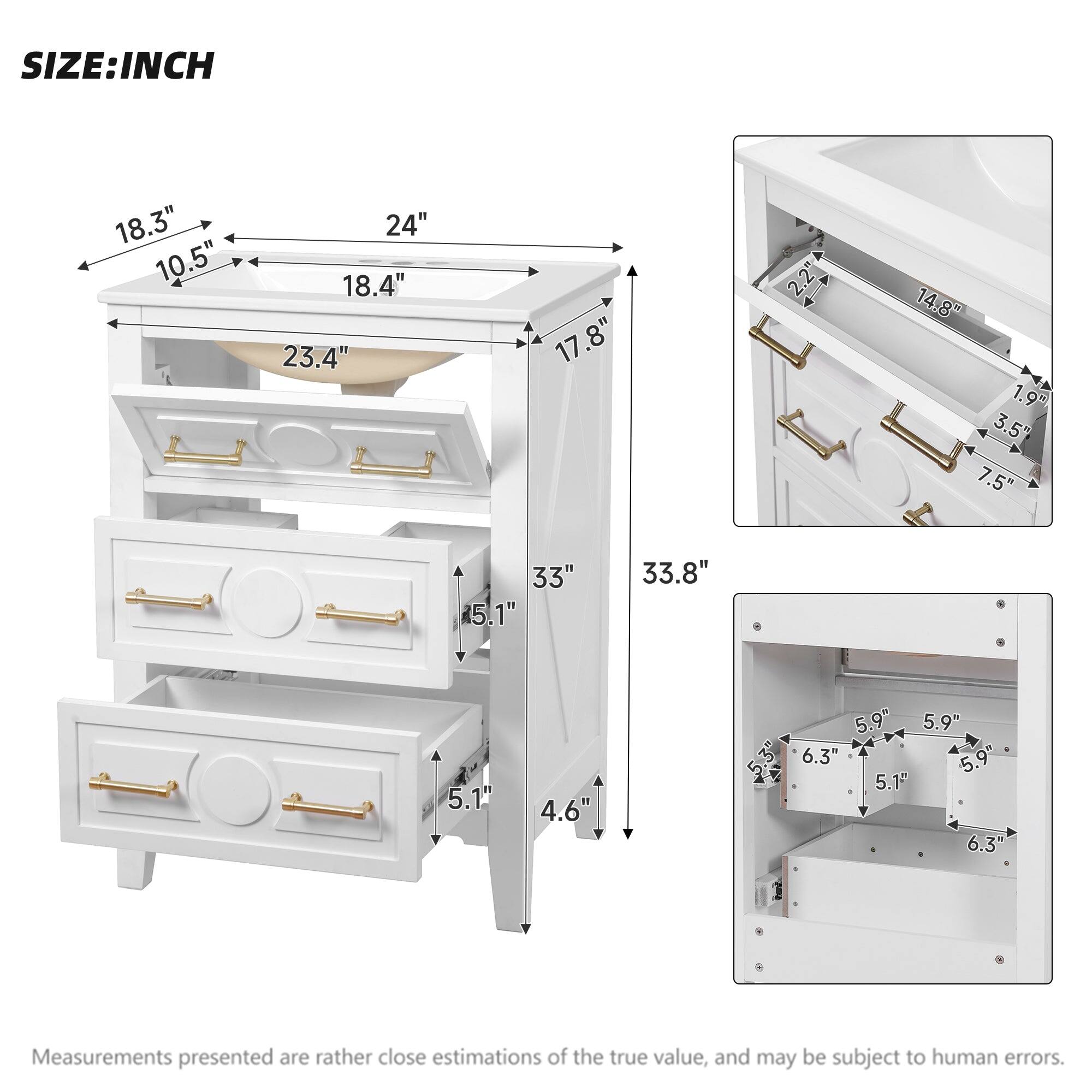 SIZE:INCH

18.3"
24"
10.5"
18.4"
23.4"
17.8"
33"
33.8"
5.1"
5.1"
4.6"

2.2"
14.8"
1.9"
3.5"
7.5"

5.9"
5.9"
5.3"
6.3"
5.9"
5.1"
6.3"

Measurements presented are rather close estimations of the true value, and may be subject to human errors.