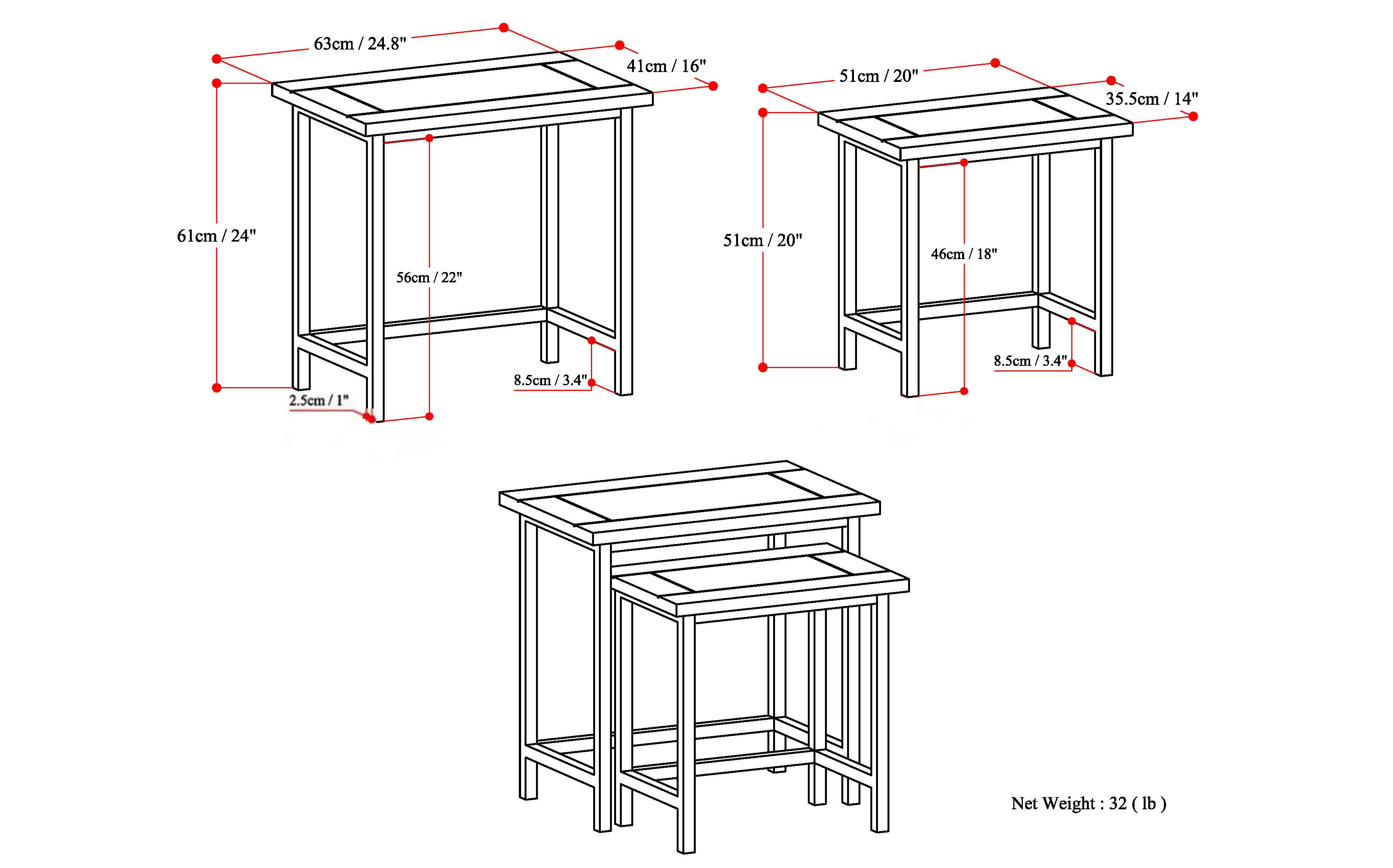 63cm / 24.8"

41cm / 16"

61cm / 24"

56cm / 22"

8.5cm / 3.4"

2.5cm / 1"

51cm / 20"

35.5cm / 14"

51cm / 20"

46cm / 18"

8.5cm / 3.4"

Net Weight : 32 ( lb )