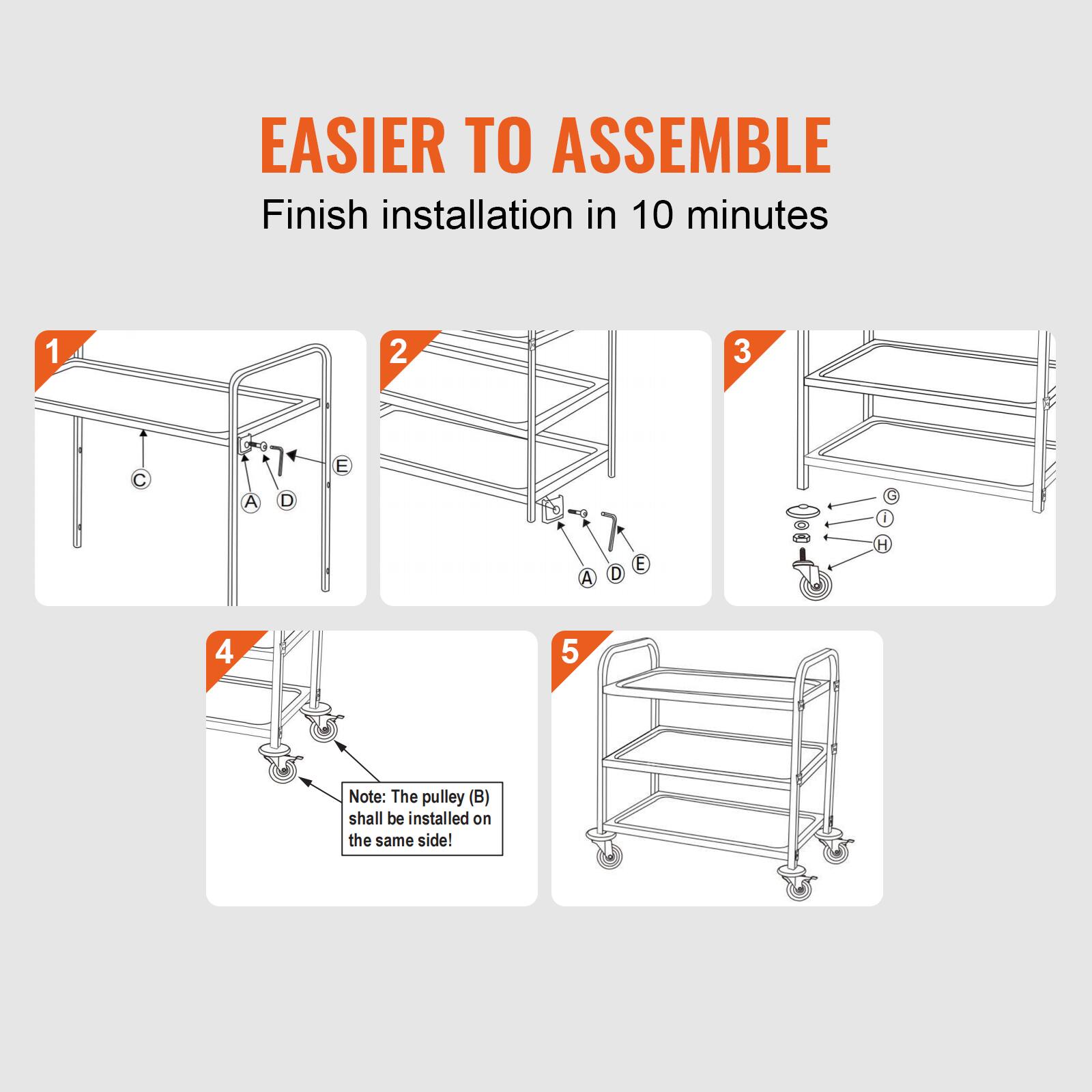 EASIER TO ASSEMBLE
Finish installation in 10 minutes

1
C
A
D
E

2
A
D
E

3
G
i
H

4
Note: The pulley (B) shall be installed on the same side!

5