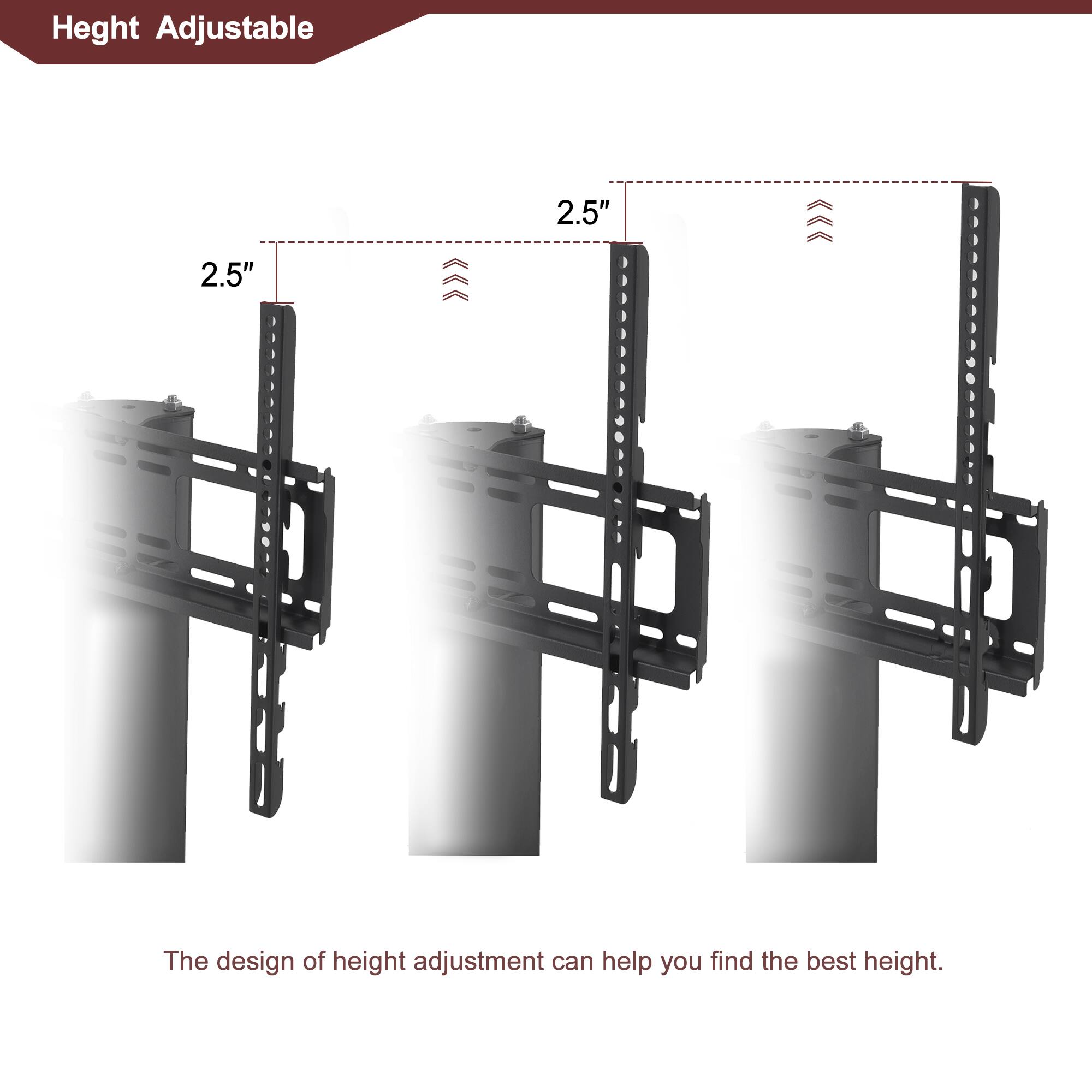 Heght Adjustable

2.5″

2.5″

The design of height adjustment can help you find the best height.