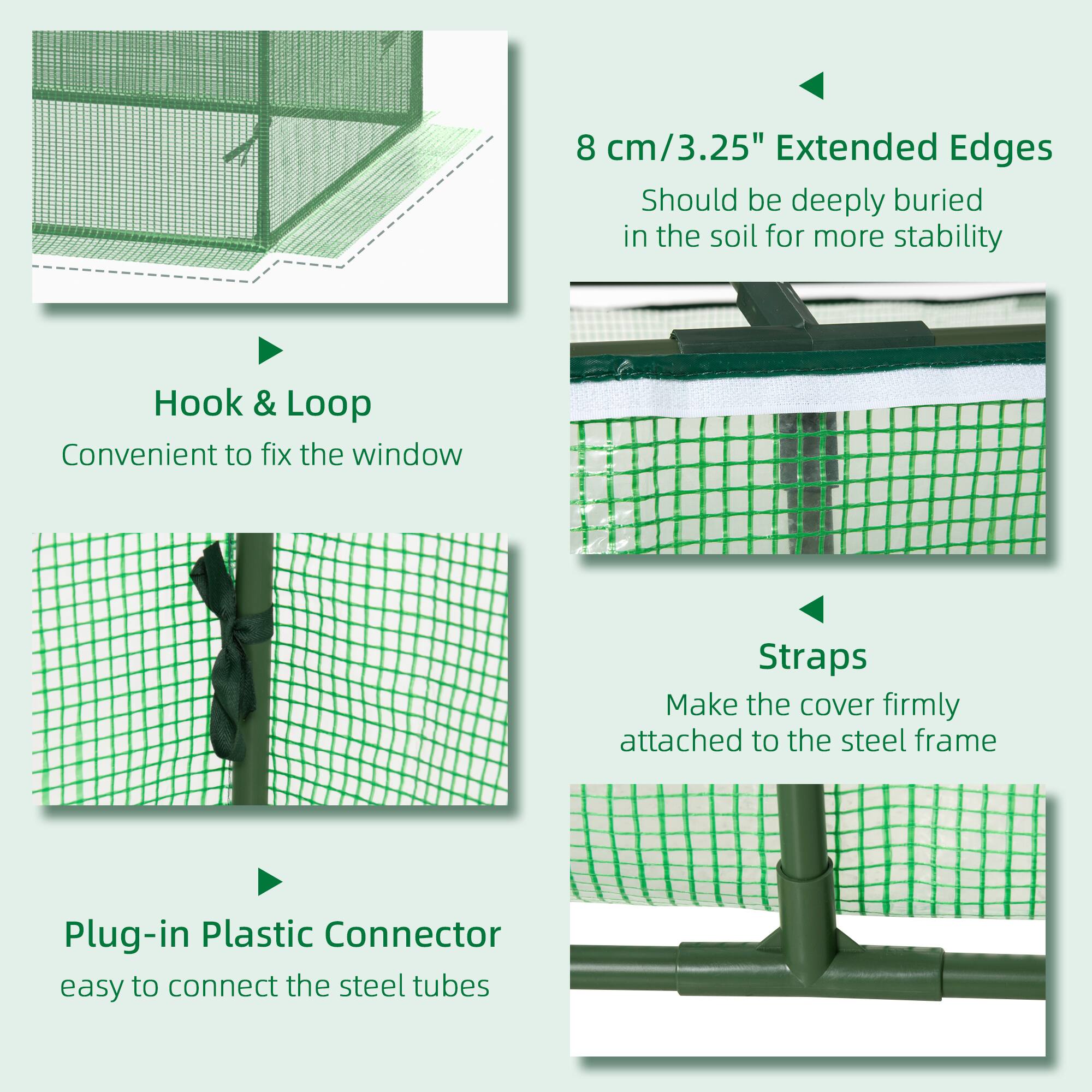 8 cm/3.25" Extended Edges

Should be deeply buried in the soil for more stability

Hook & Loop

Convenient to fix the window

Straps

Make the cover firmly attached to the steel frame

Plug-in Plastic Connector

easy to connect the steel tubes