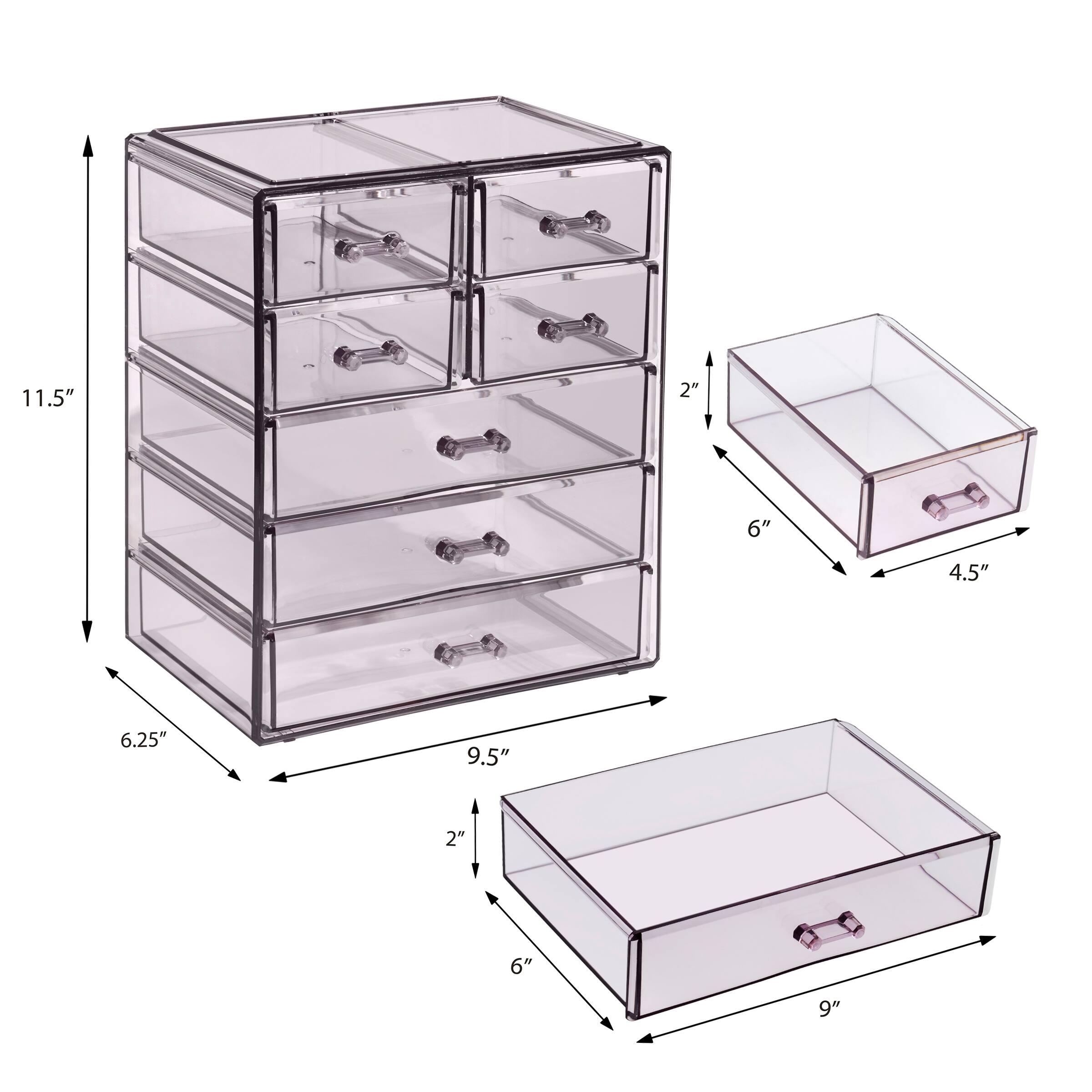 11.5″

6.25″

9.5″

2″

6″

4.5″

2″

6″

9″