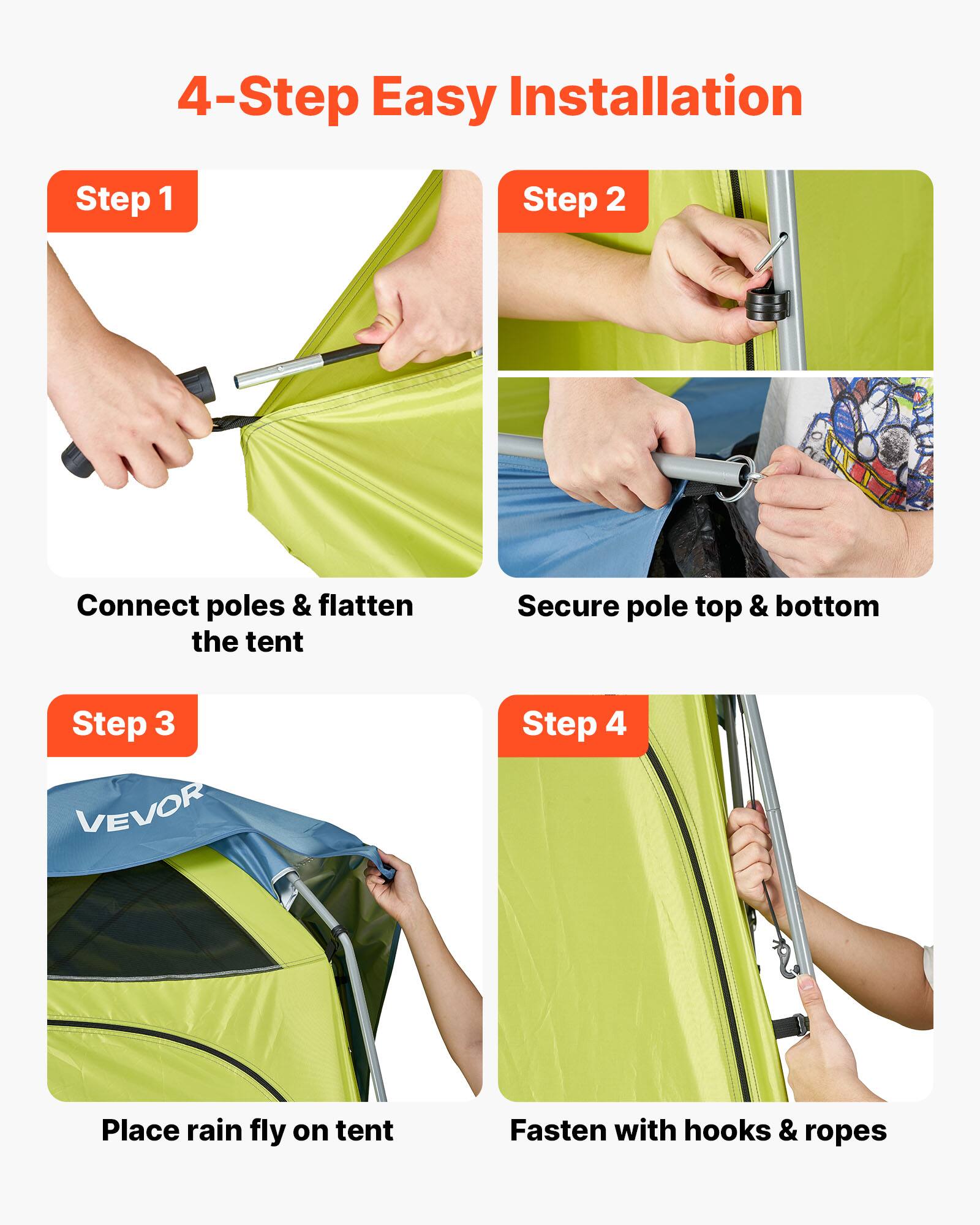 4-Step Easy Installation

Step 1

Connect poles & flatten the tent

Step 2

Secure pole top & bottom

Step 3

VEVOR

Place rain fly on tent

Step 4

Fasten with hooks & ropes