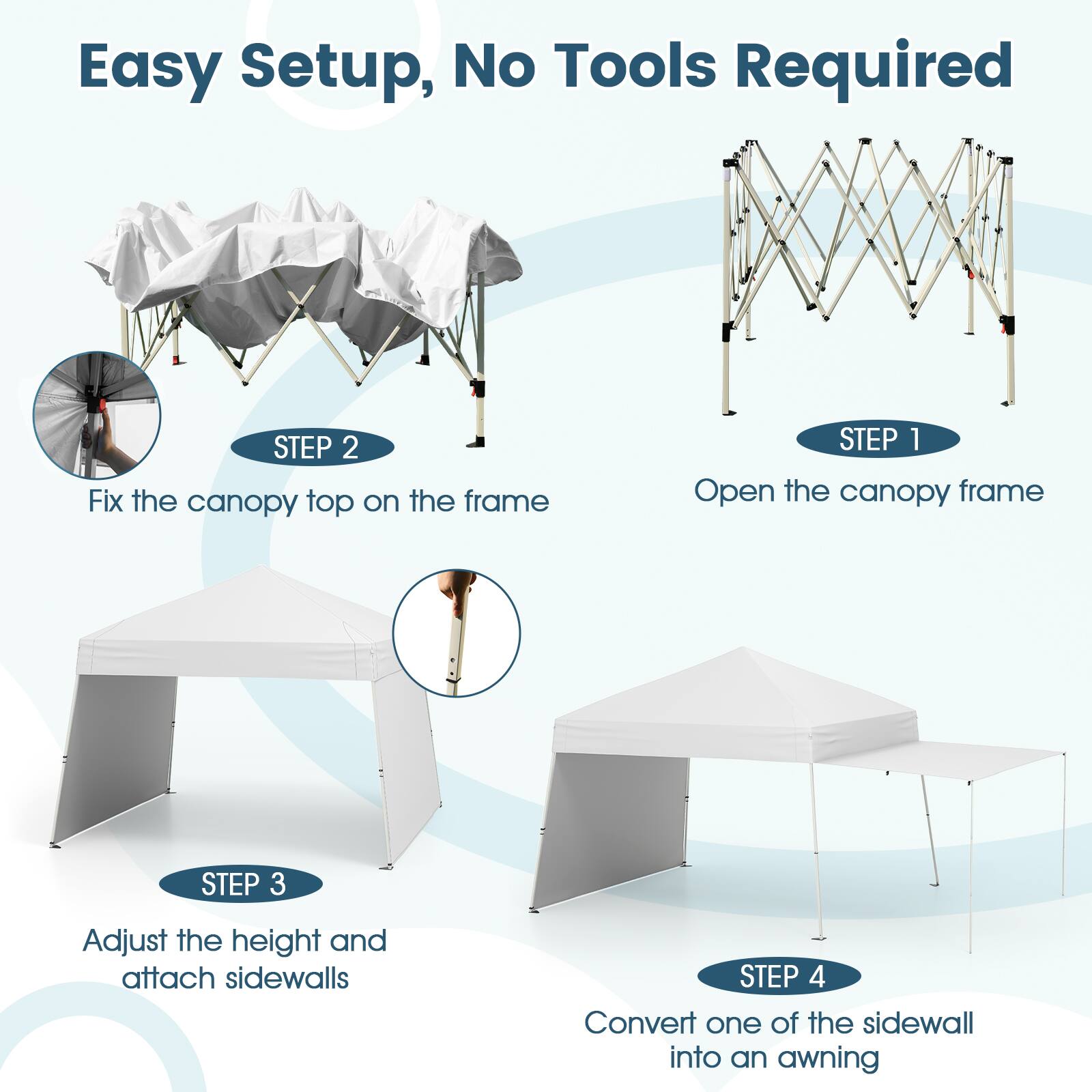 Easy Setup, No Tools Required

STEP 2

Fix the canopy top on the frame

STEP 1

Open the canopy frame

STEP 3

Adjust the height and attach sidewalls

STEP 4

Convert one of the sidewall into an awning