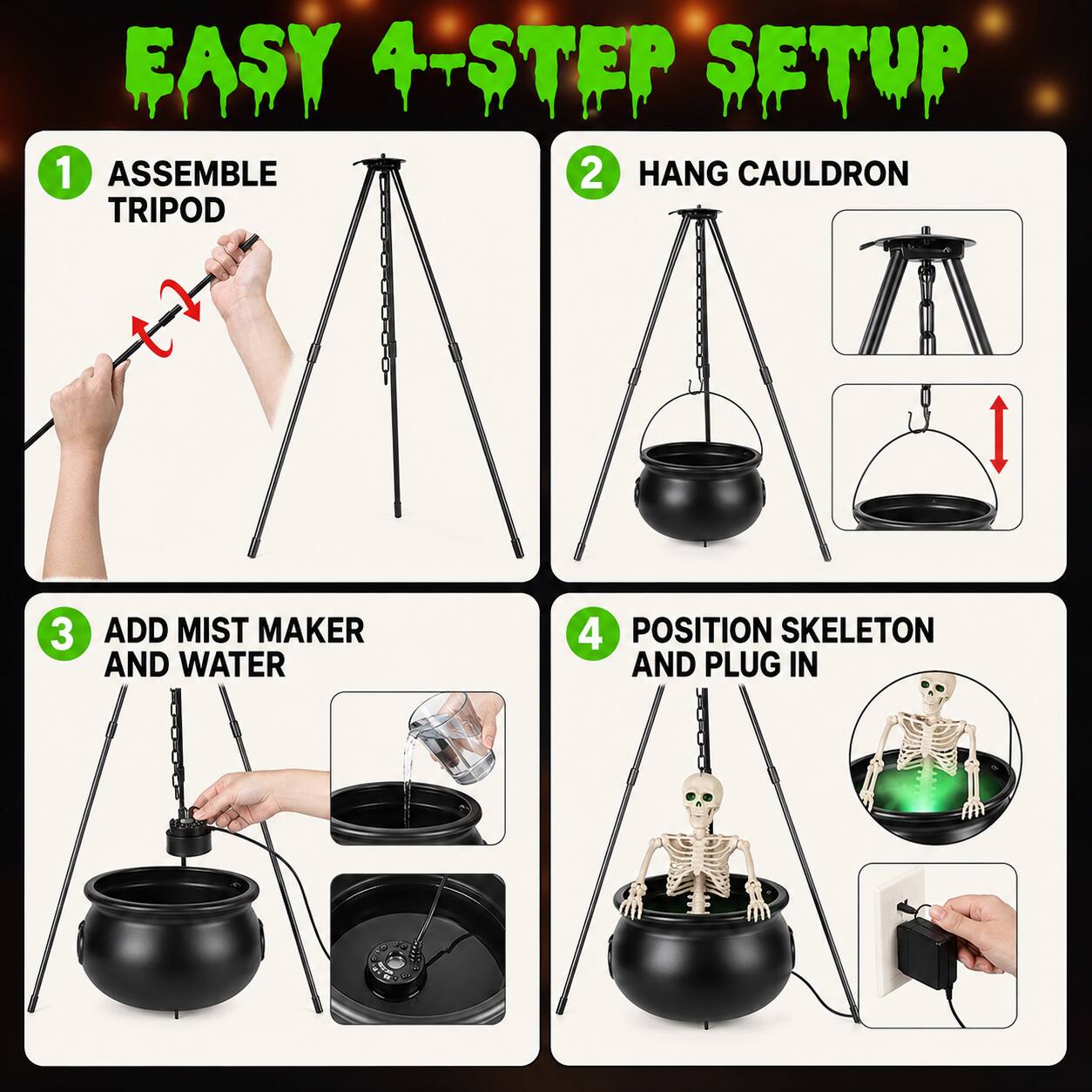 EASY 4-STEP SETUP

1 ASSEMBLE TRIPOD

2 HANG CAULDRON

3 ADD MIST MAKER AND WATER

4 POSITION SKELETON AND PLUG IN