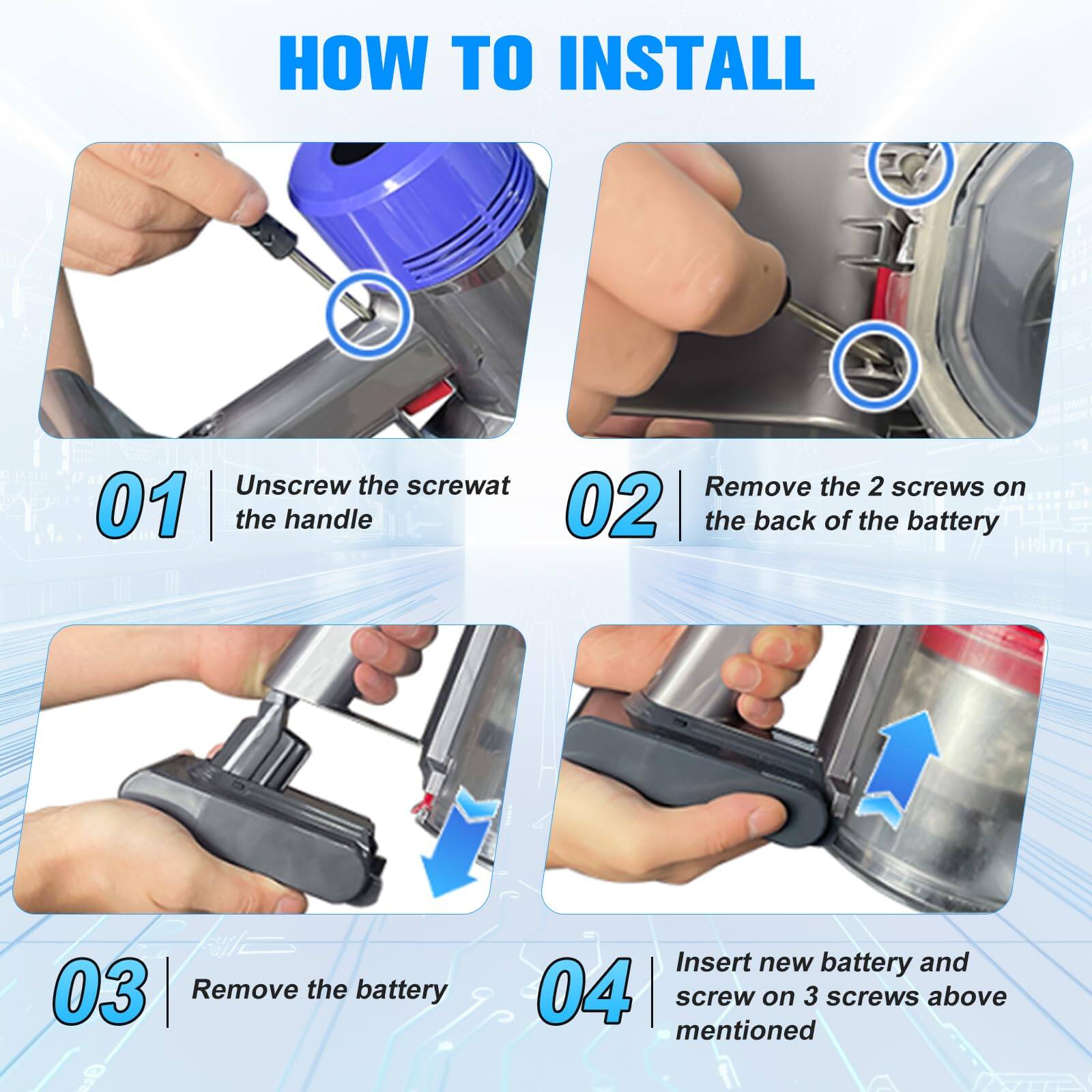 HOW TO INSTALL

01 Unscrew the screwat the handle

02 Remove the 2 screws on the back of the battery

03 Remove the battery

04 Insert new battery and screw on 3 screws above mentioned