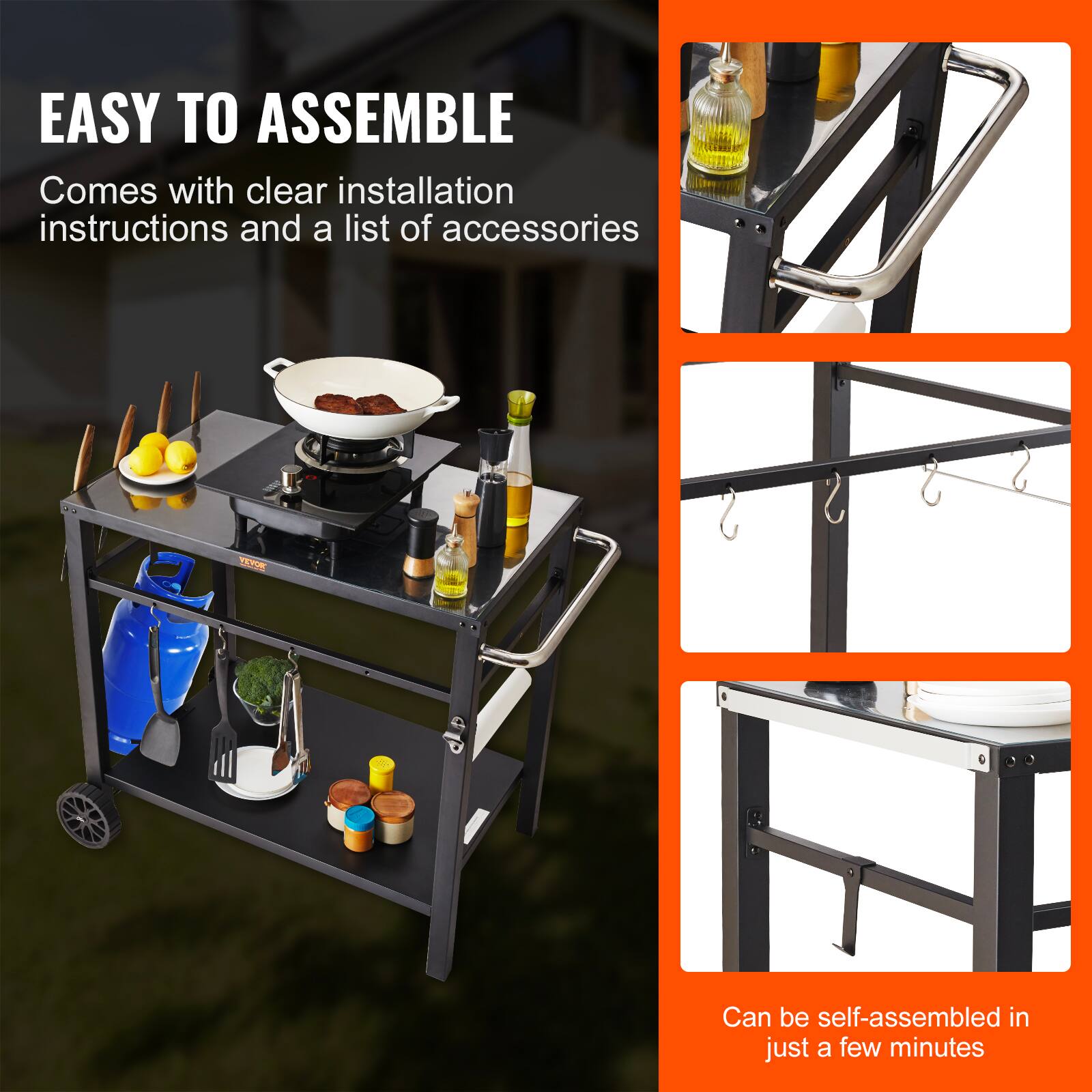 EASY TO ASSEMBLE

Comes with clear installation instructions and a list of accessories

VEVOR

Can be self-assembled in just a few minutes