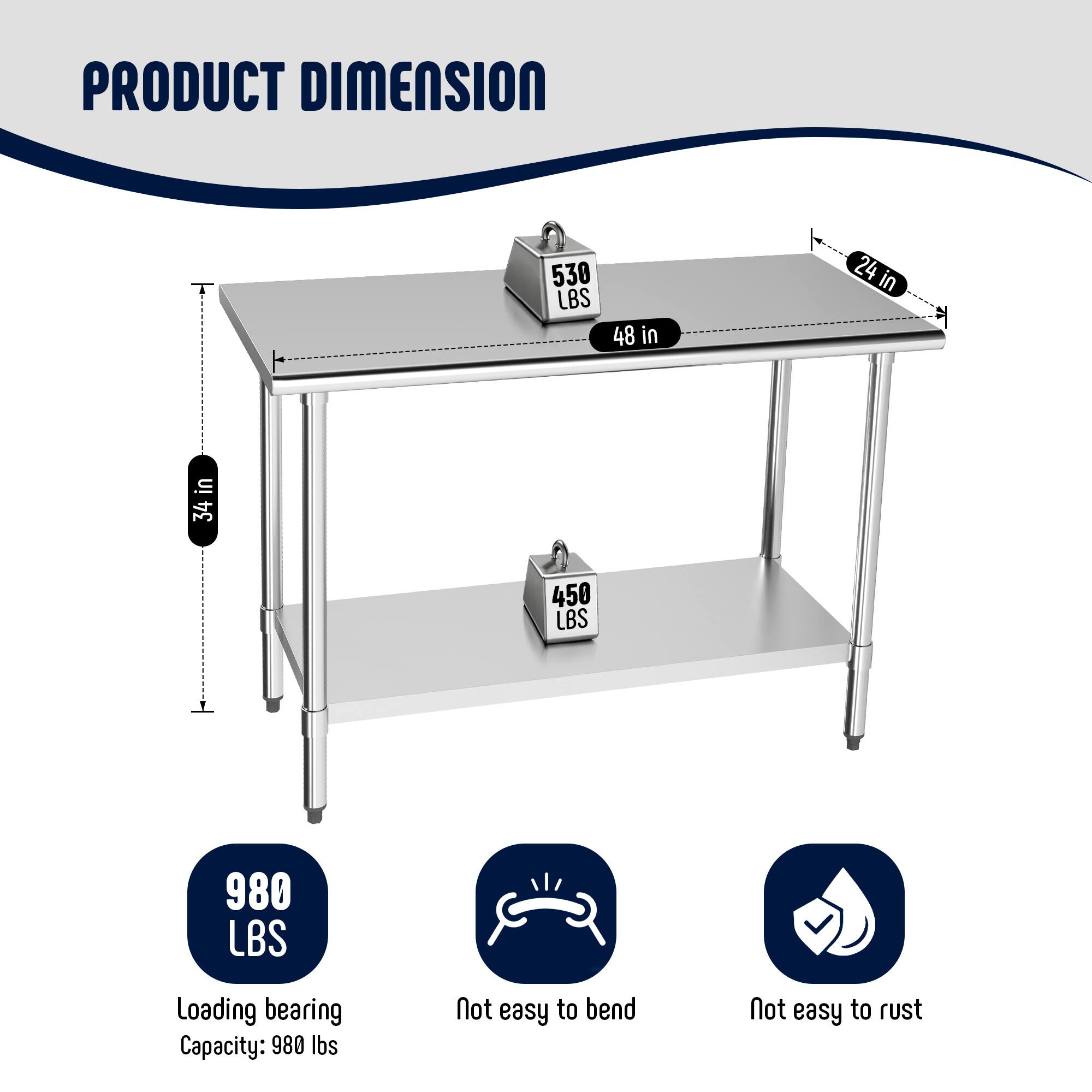 PRODUCT DIMENSION

530 LBS

24 in

48 in

34 in

450 LBS

980 LBS

Loading bearing
Capacity: 980 lbs

Not easy to bend

Not easy to rust