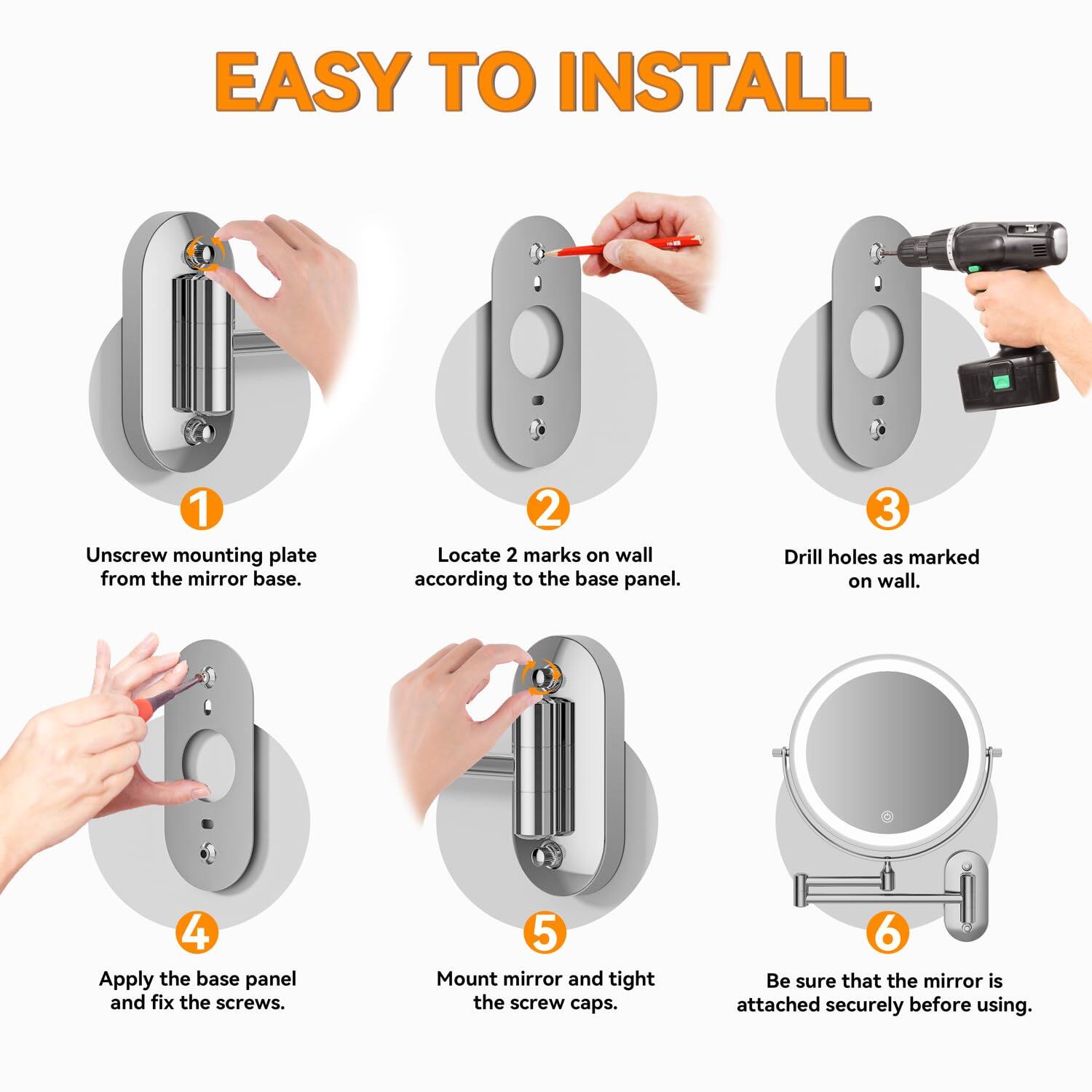 EASY TO INSTALL

1

Unscrew mounting plate from the mirror base.

2

Locate 2 marks on wall according to the base panel.

3

Drill holes as marked on wall.

4

Apply the base panel and fix the screws.

5

Mount mirror and tight the screw caps.

6

Be sure that the mirror is attached securely before using.