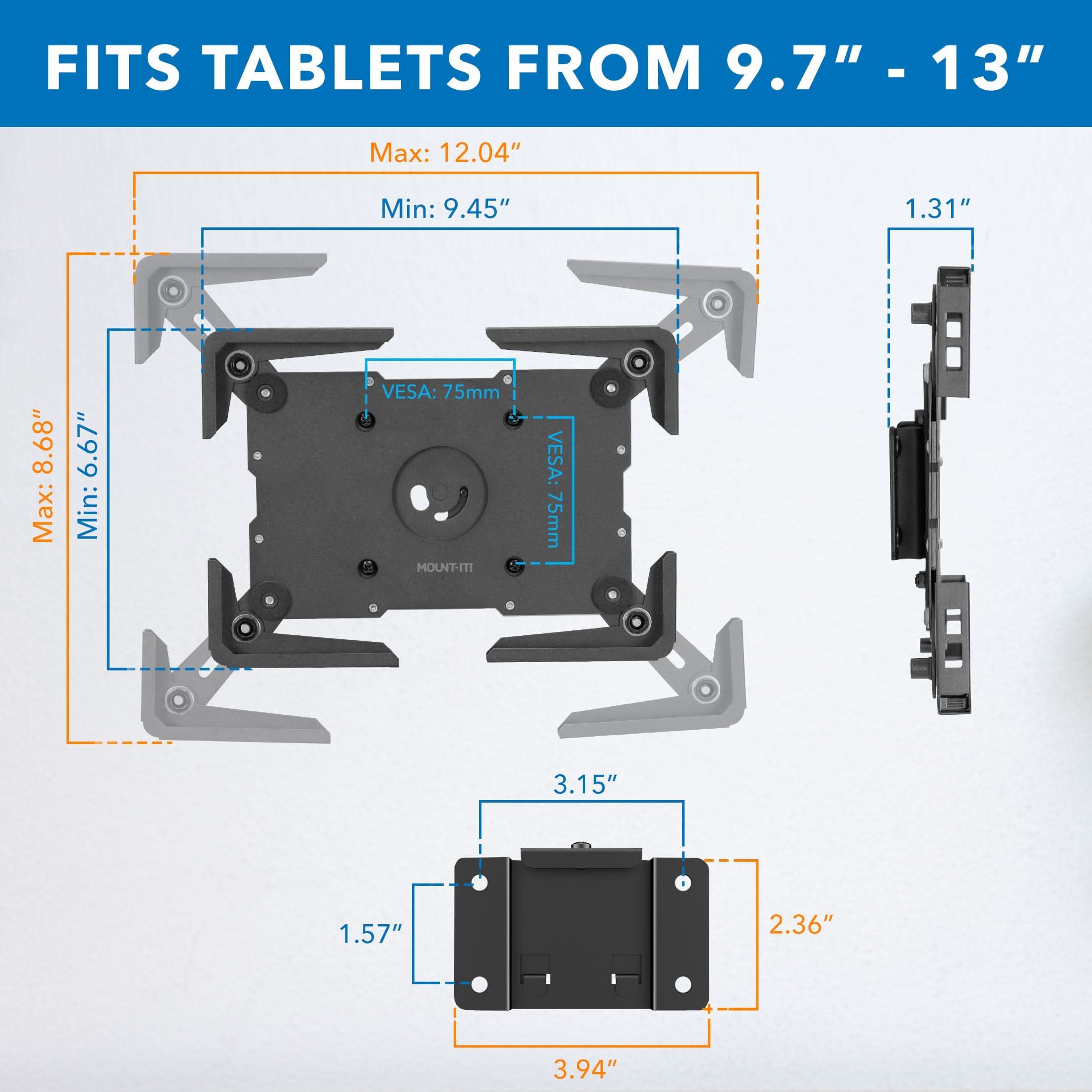 FITS TABLETS FROM 9.7" - 13"

Max: 12.04"

Min: 9.45"

1.31"

Max: 8.68"

Min: 6.67"

VESA: 75mm

VESA: 75mm

MOUNT-IT!

3.15"

1.57"

2.36"

3.94"