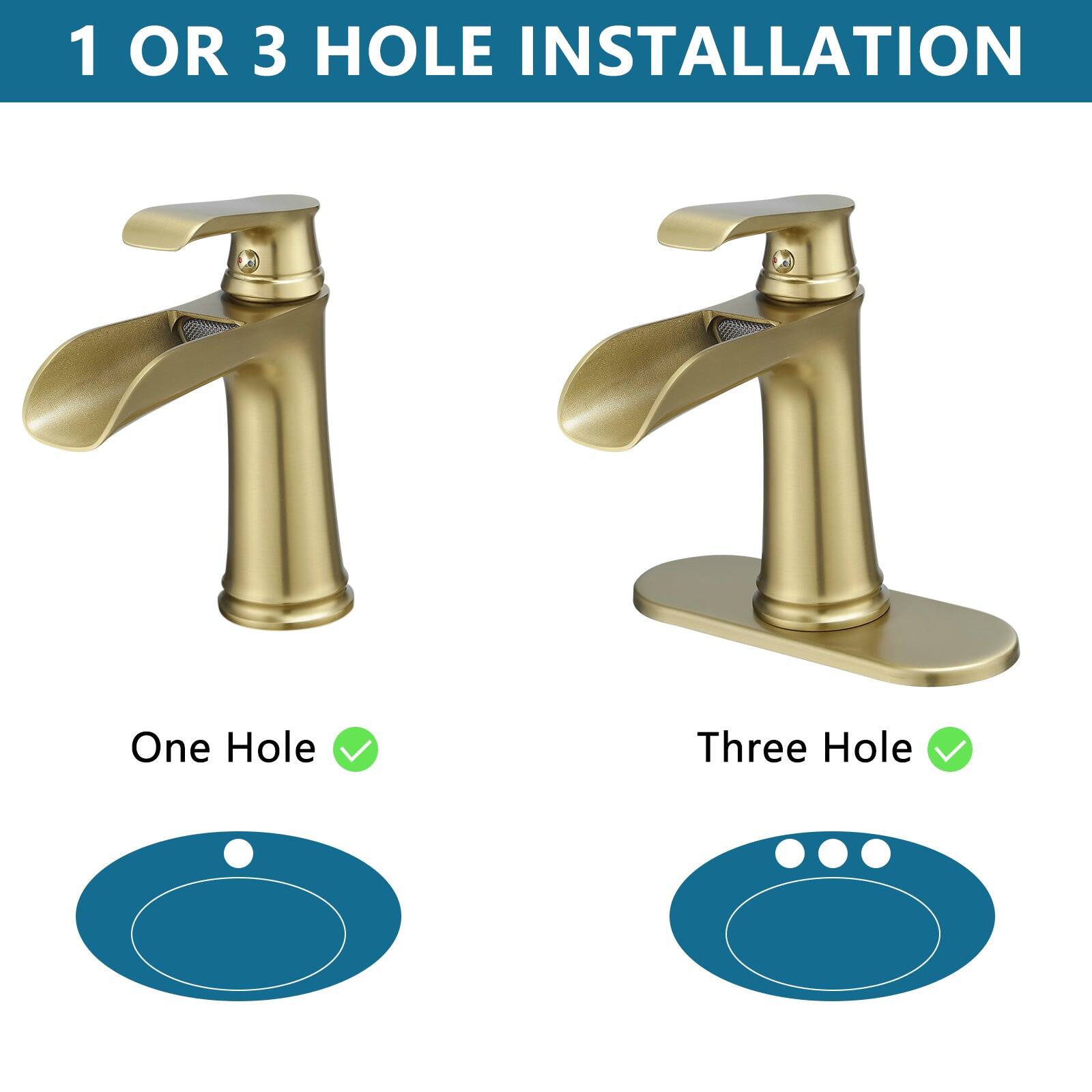 1 OR 3 HOLE INSTALLATION

One Hole

Three Hole