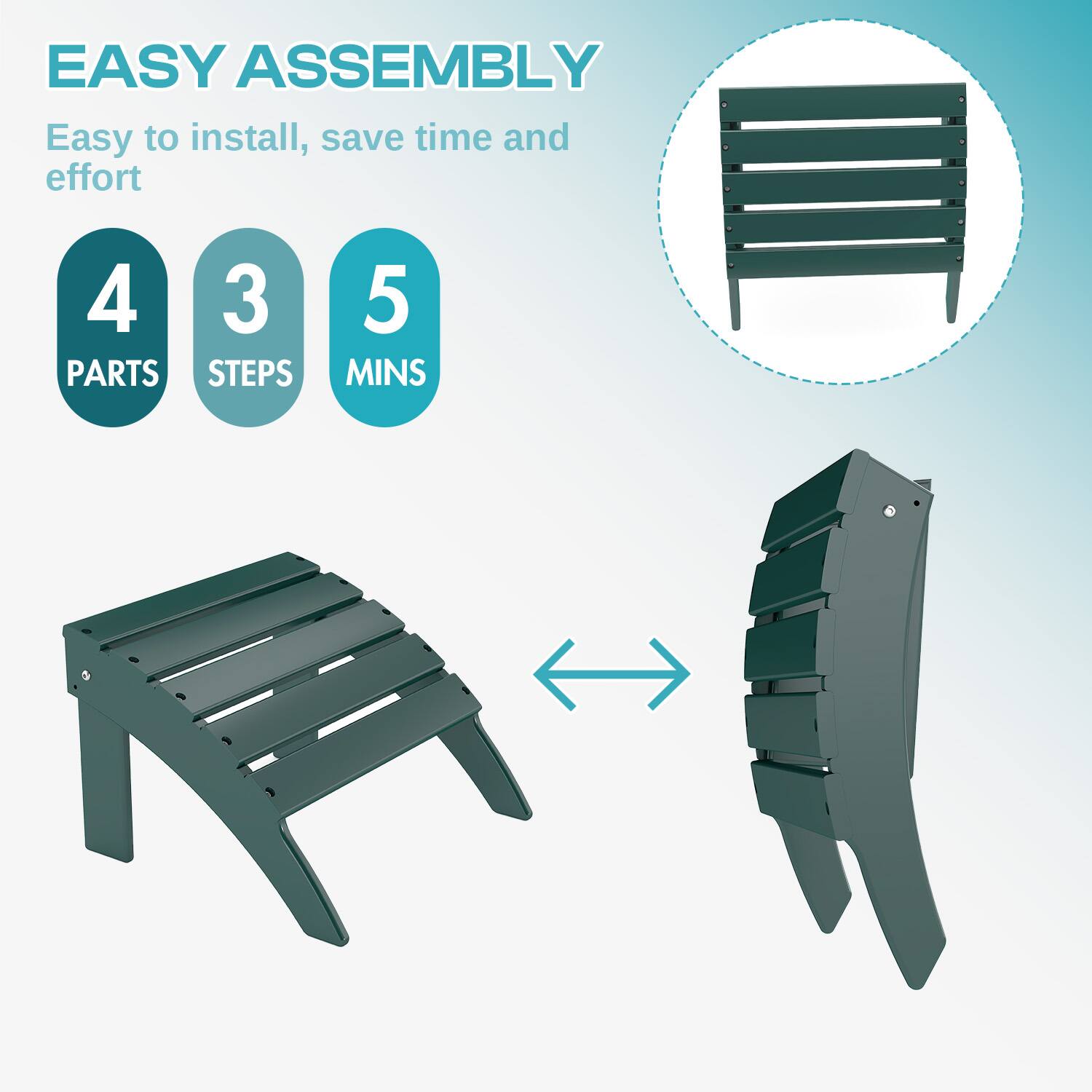 EASY ASSEMBLY

Easy to install, save time and effort

4
PARTS

3
STEPS

5
MINS