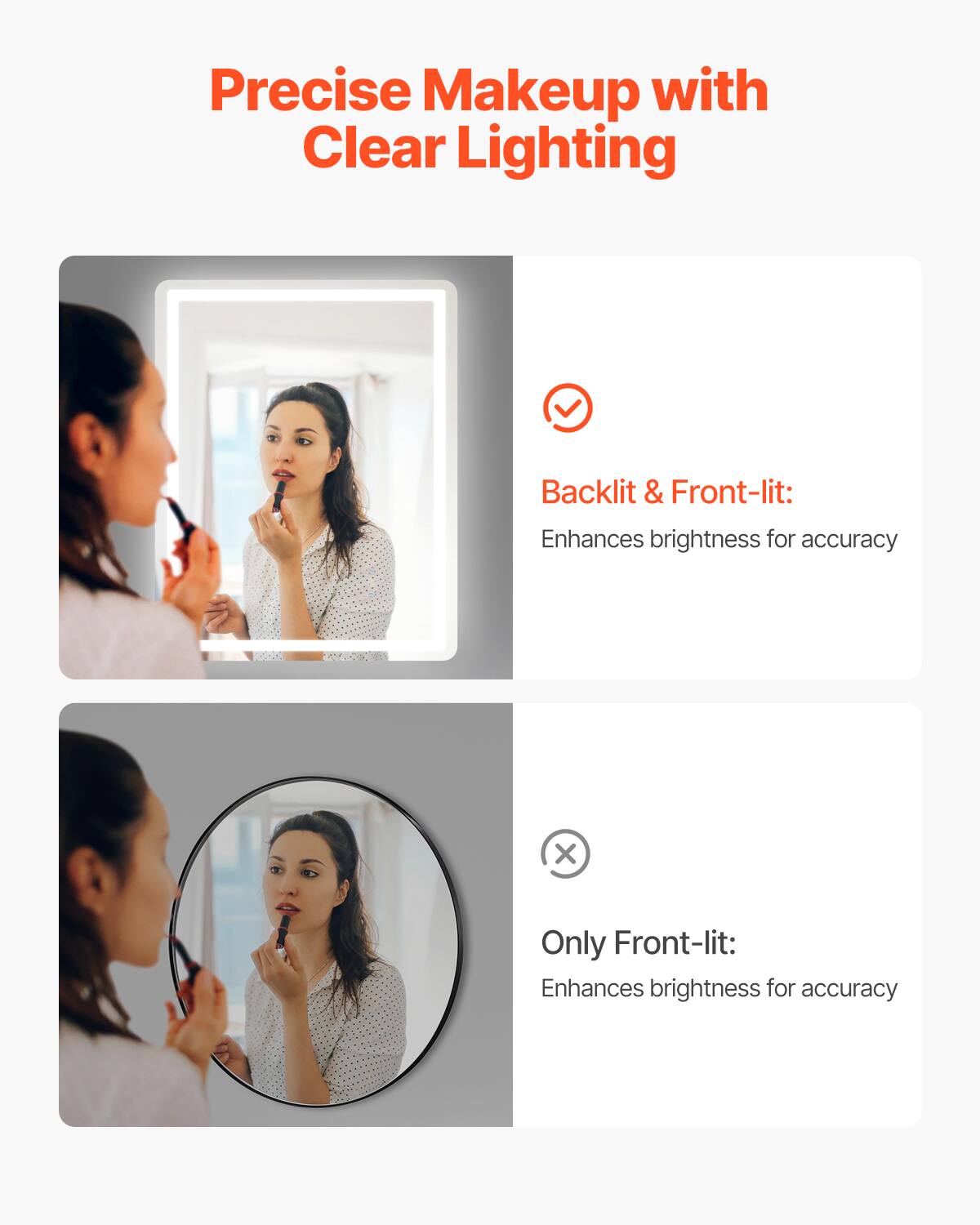 Precise Makeup with Clear Lighting

Backlit & Front-lit:

Enhances brightness for accuracy

Only Front-lit:

Enhances brightness for accuracy