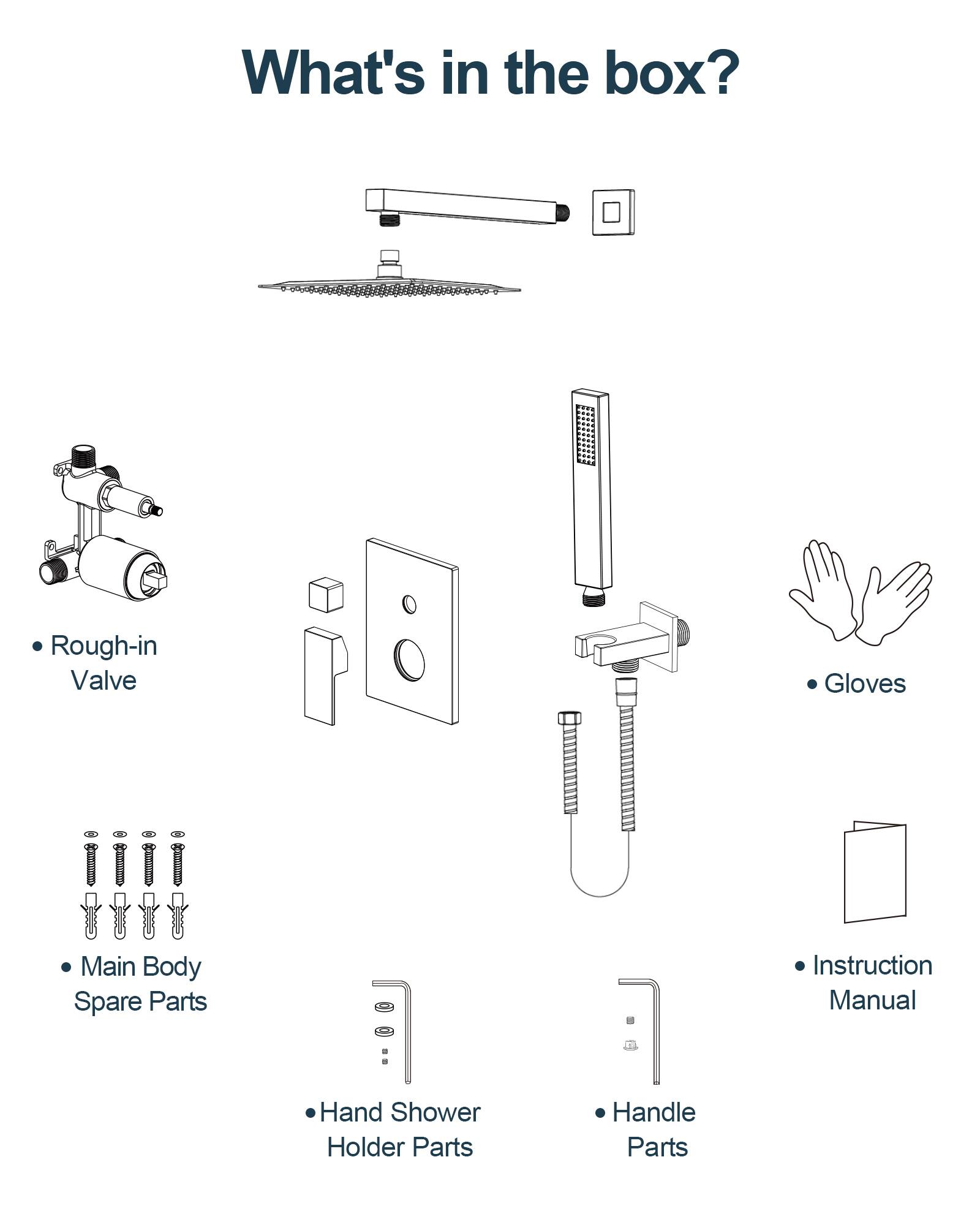 What's in the box?

• Rough-in Valve

• Gloves

• Main Body Spare Parts

• Instruction Manual

• Hand Shower Holder Parts

• Handle Parts