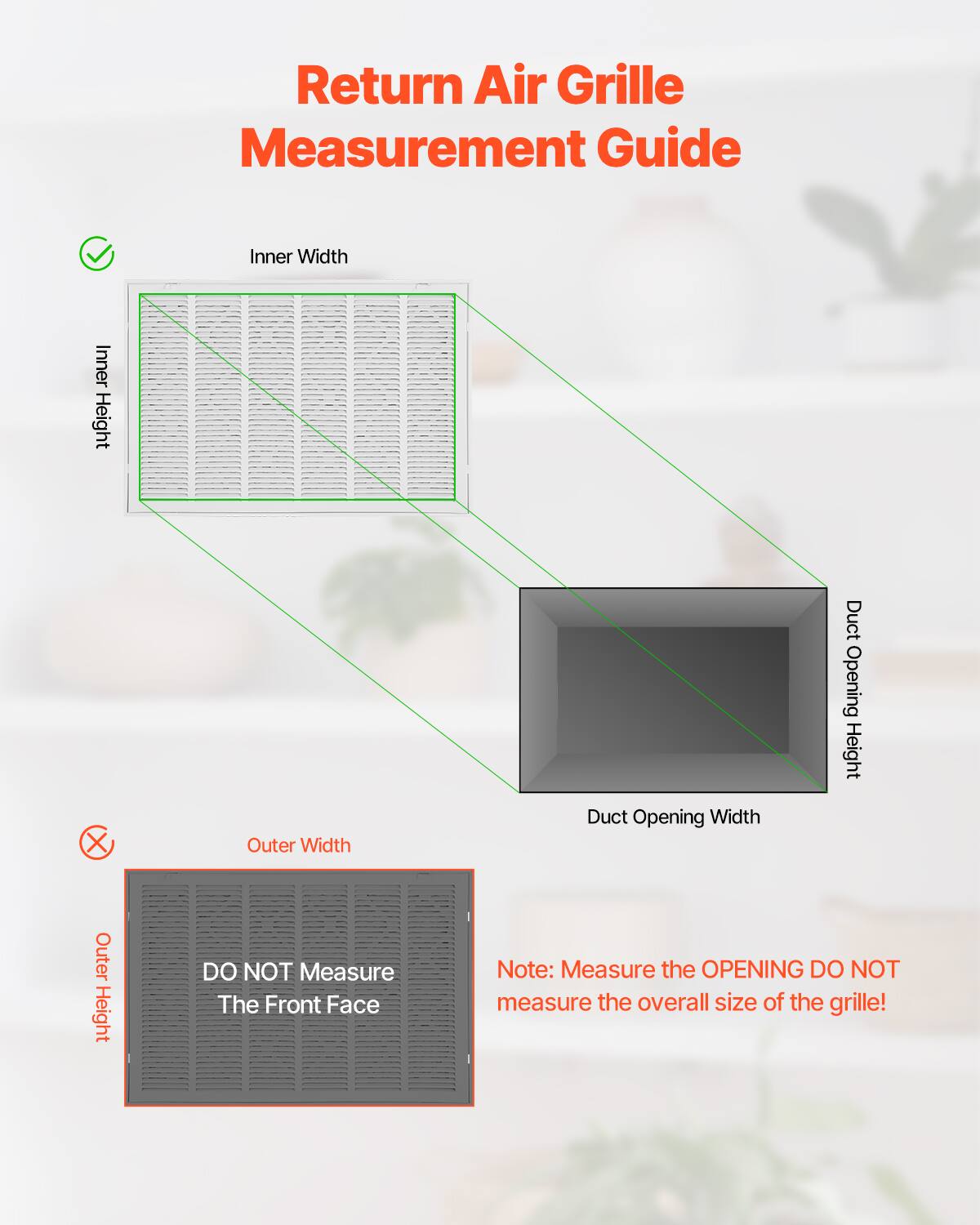 Return Air Grille
Measurement Guide

Inner Width

Inner Height

Duct Opening Height

Duct Opening Width

Outer Width

Outer Height

DO NOT Measure
The Front Face

Note: Measure the OPENING DO NOT measure the overall size of the grille!