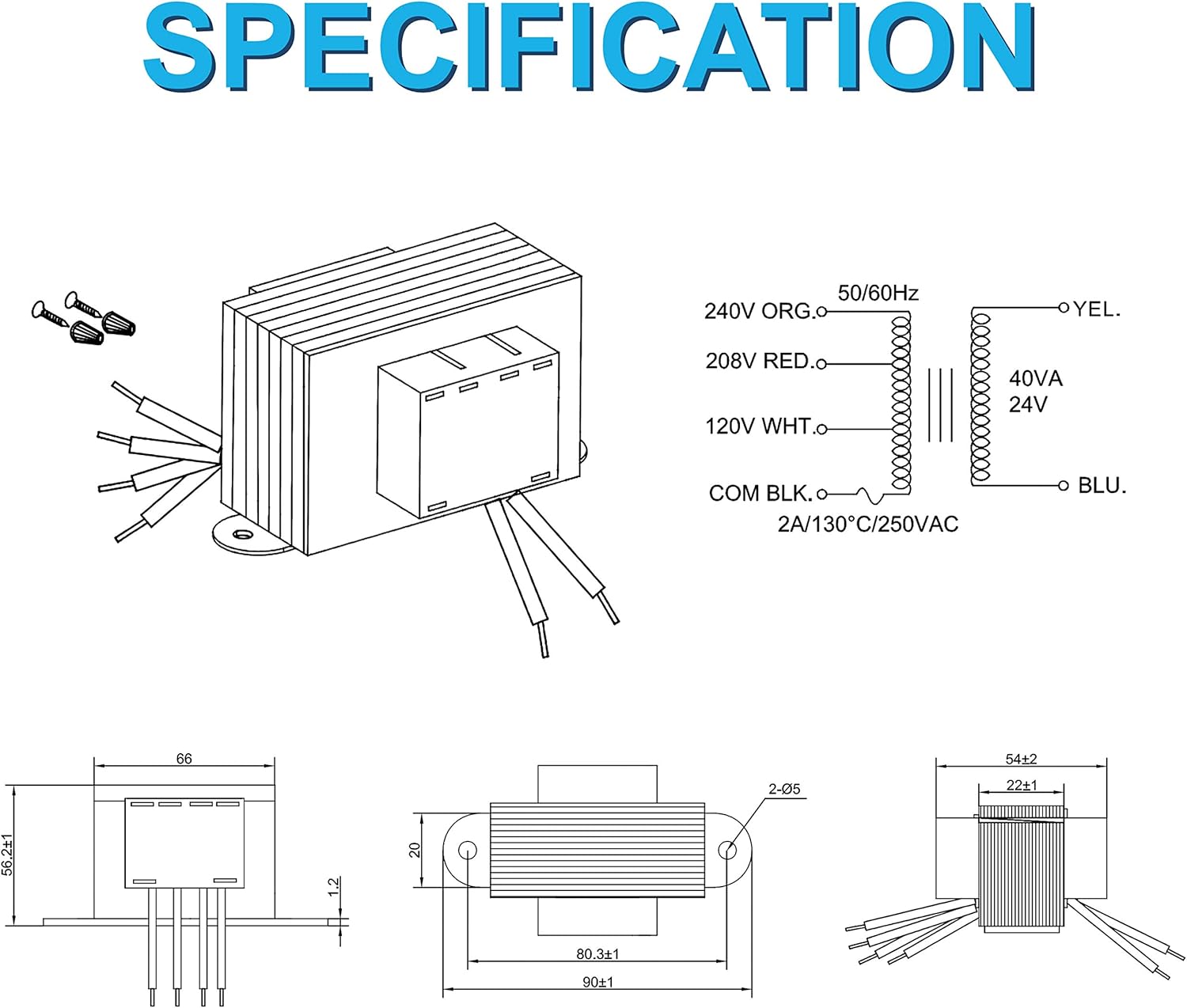 SPECIFICATION

50/60Hz
240V ORG.
208V RED.
120V WHT.
COM BLK.
2A/130°C/250VAC
YEL.
40VA
24V
BLU.

66
56.2±1
1.2

2-Ø5
20
80.3±1
90±1

54±2
22±1