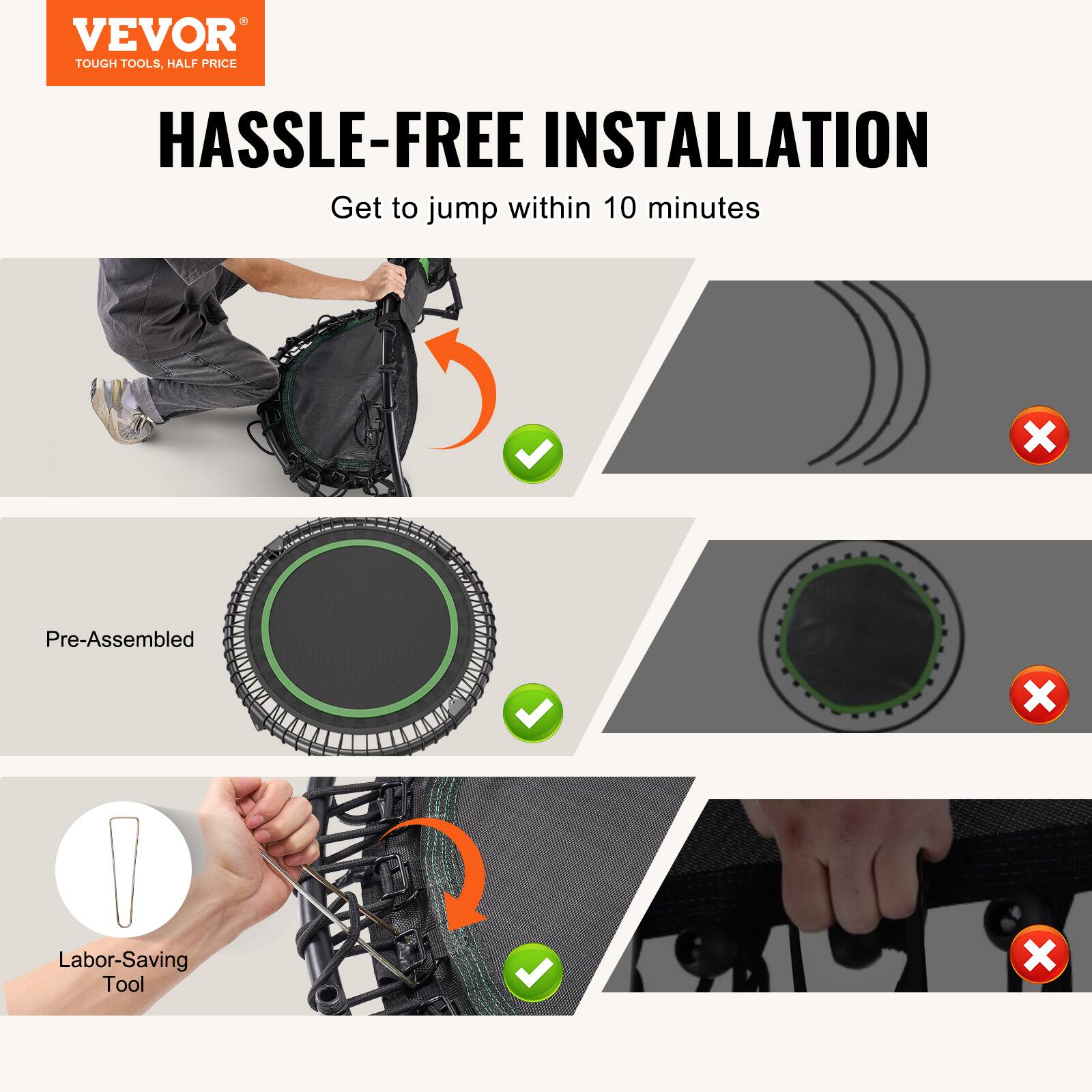 VEVOR®
TOUGH TOOLS, HALF PRICE

HASSLE-FREE INSTALLATION

Get to jump within 10 minutes

Pre-Assembled

Labor-Saving Tool