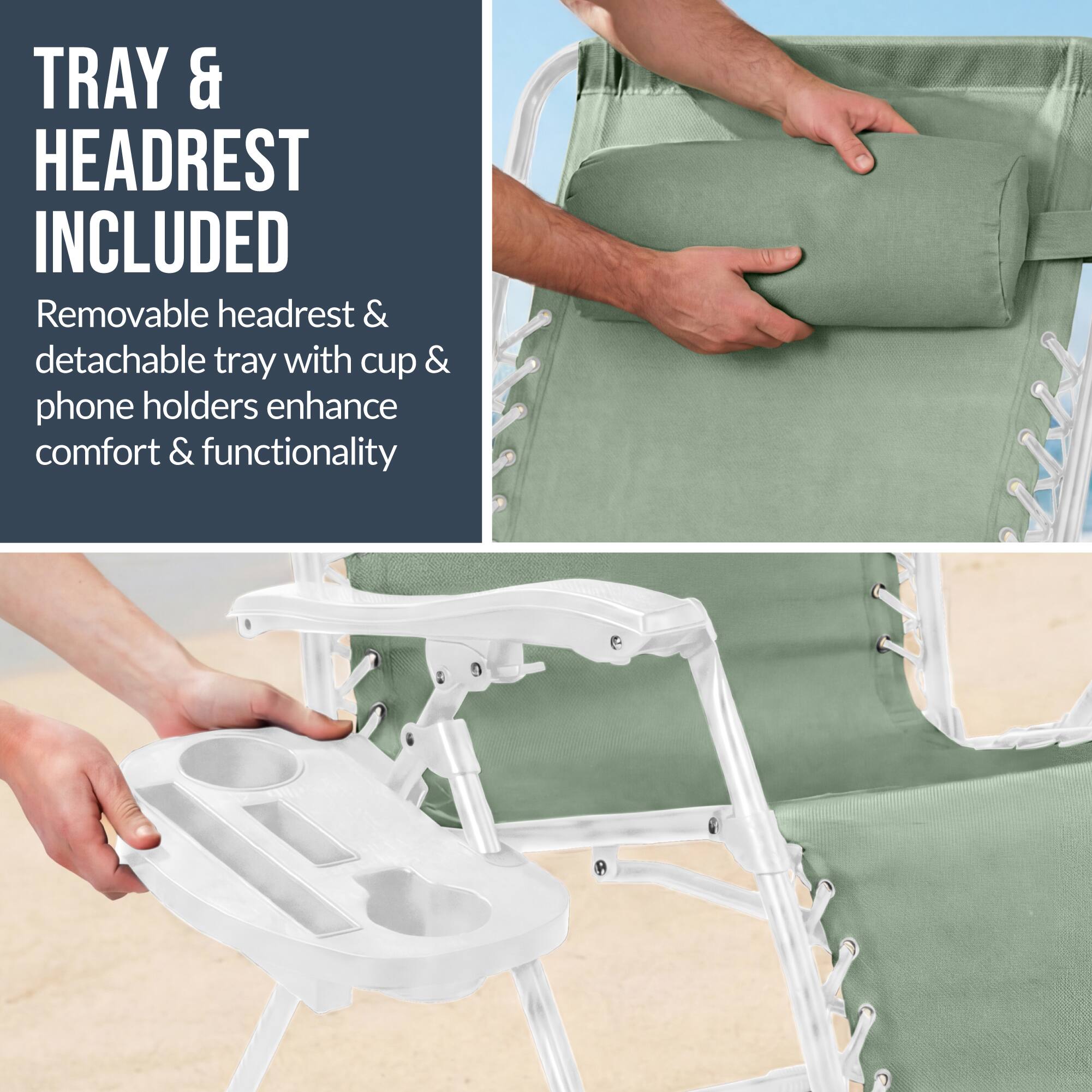 TRAY & HEADREST INCLUDED

Removable headrest & detachable tray with cup & phone holders enhance comfort & functionality