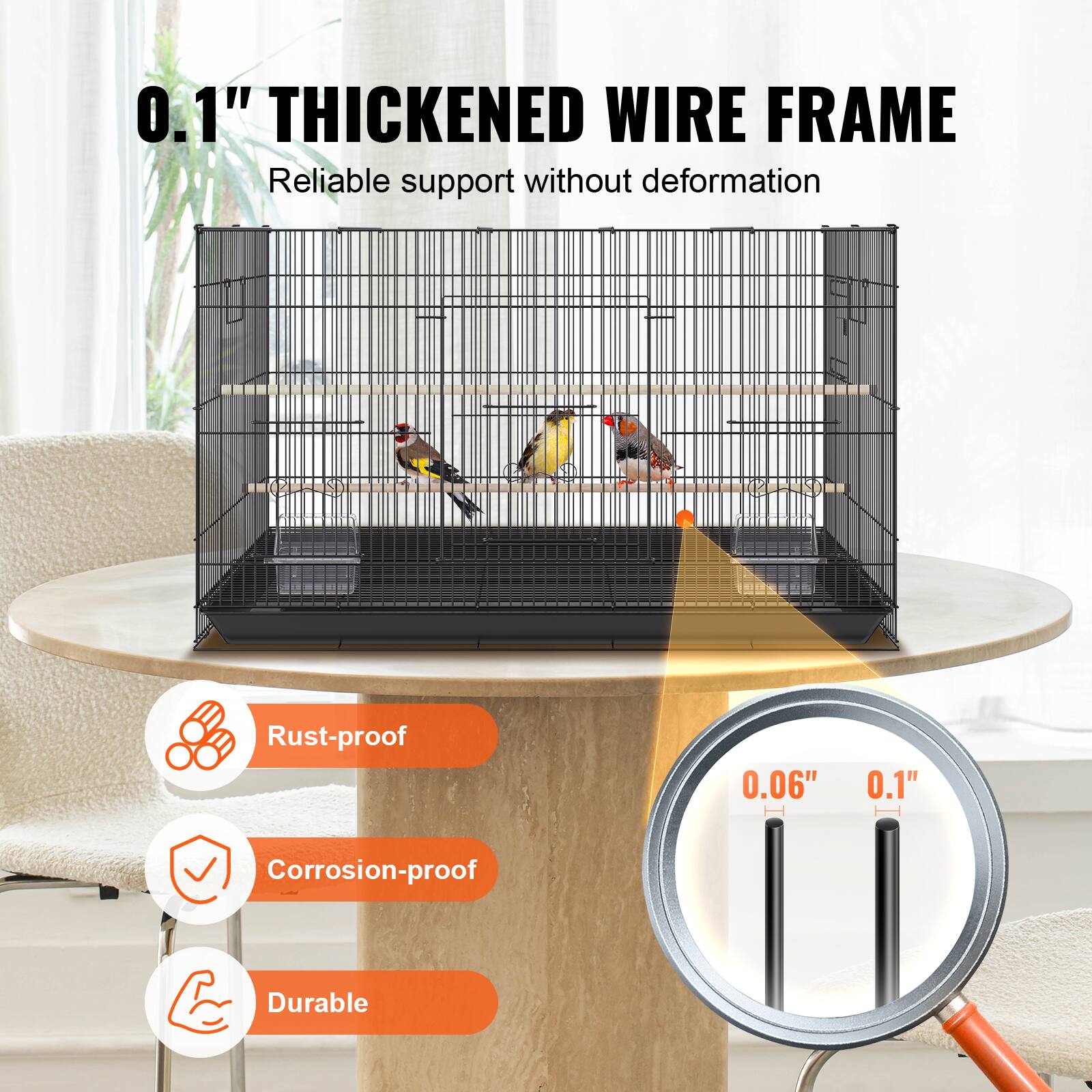 0.1" THICKENED WIRE FRAME

Reliable support without deformation

Rust-proof

Corrosion-proof

Durable

0.06"

0.1"