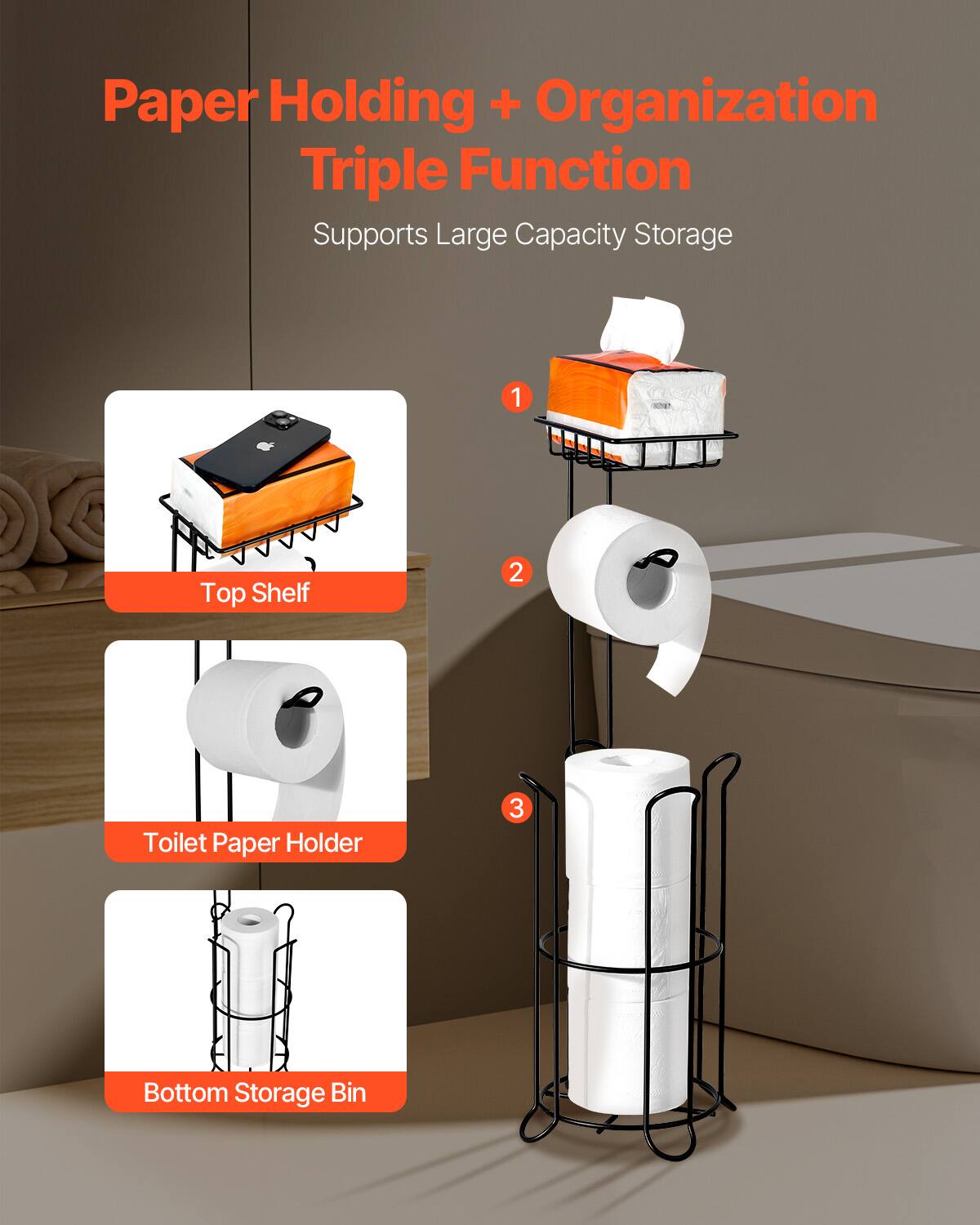 Paper Holding + Organization
Triple Function

Supports Large Capacity Storage

Top Shelf

Toilet Paper Holder

Bottom Storage Bin

1

2

3