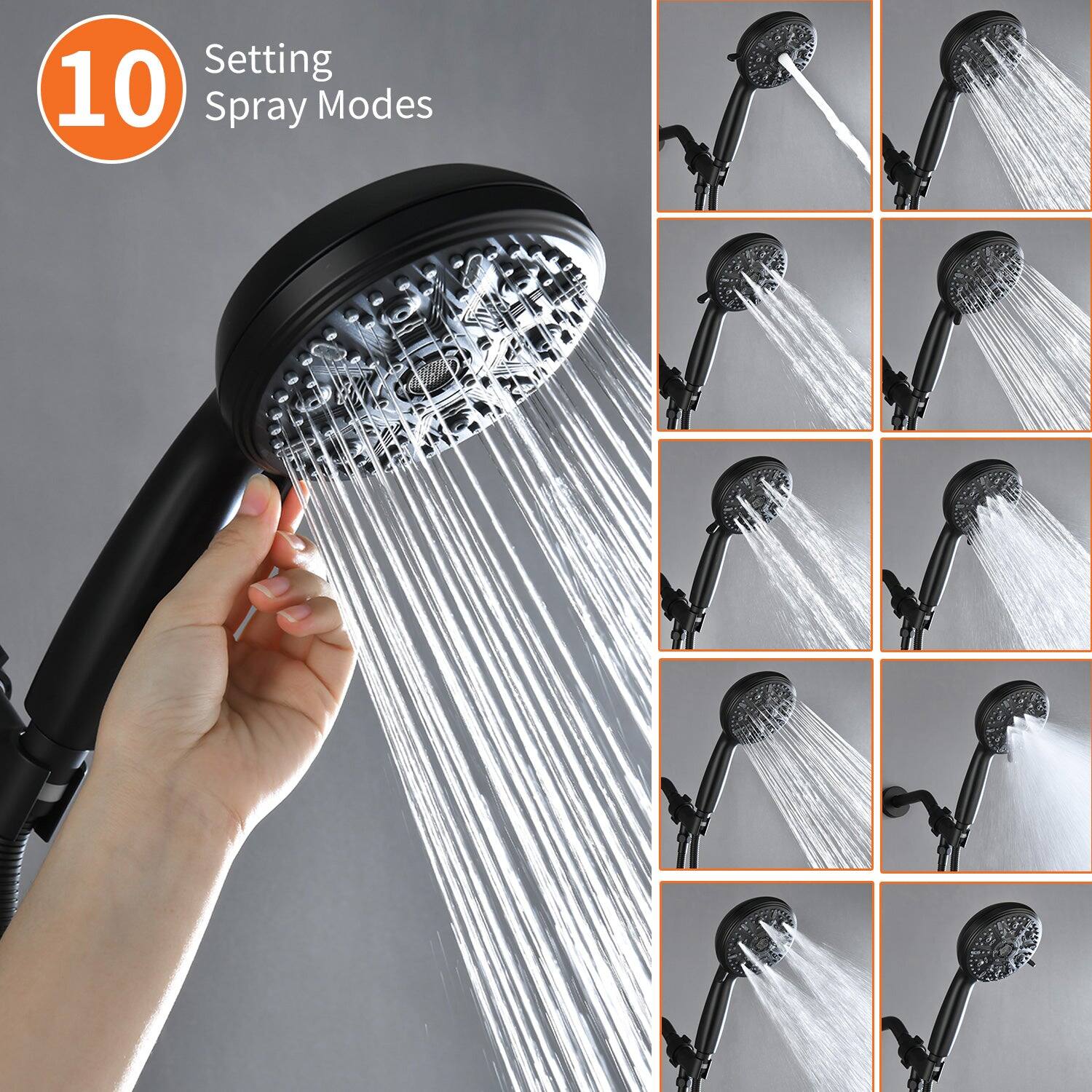 10 Setting Spray Modes