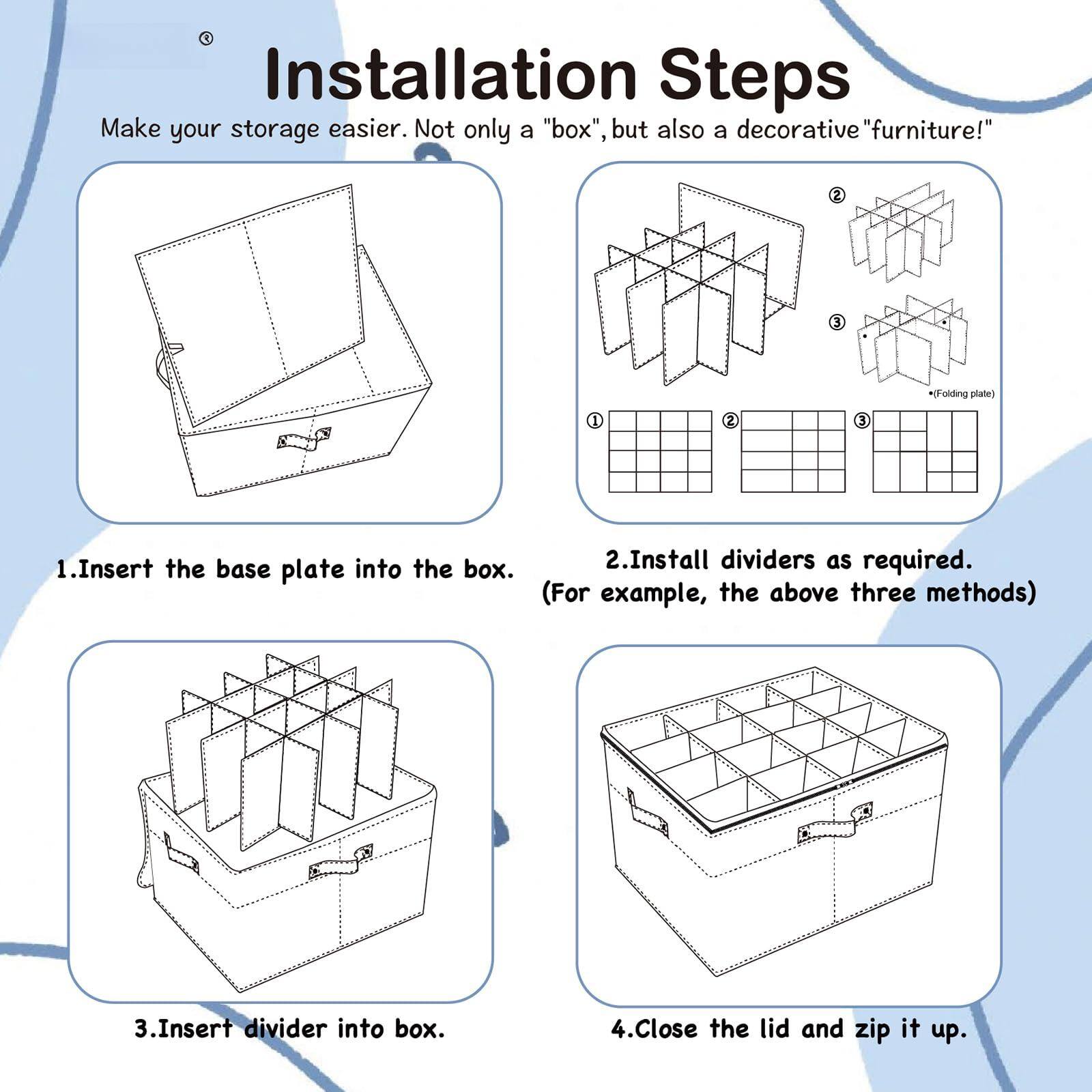 ®

Installation Steps

Make your storage easier. Not only a "box", but also a decorative "furniture!"

②

③

•(Folding plate)

①

②

③

1.Insert the base plate into the box.

2.Install dividers as required. (For example, the above three methods)

3.Insert divider into box.

4.Close the lid and zip it up.