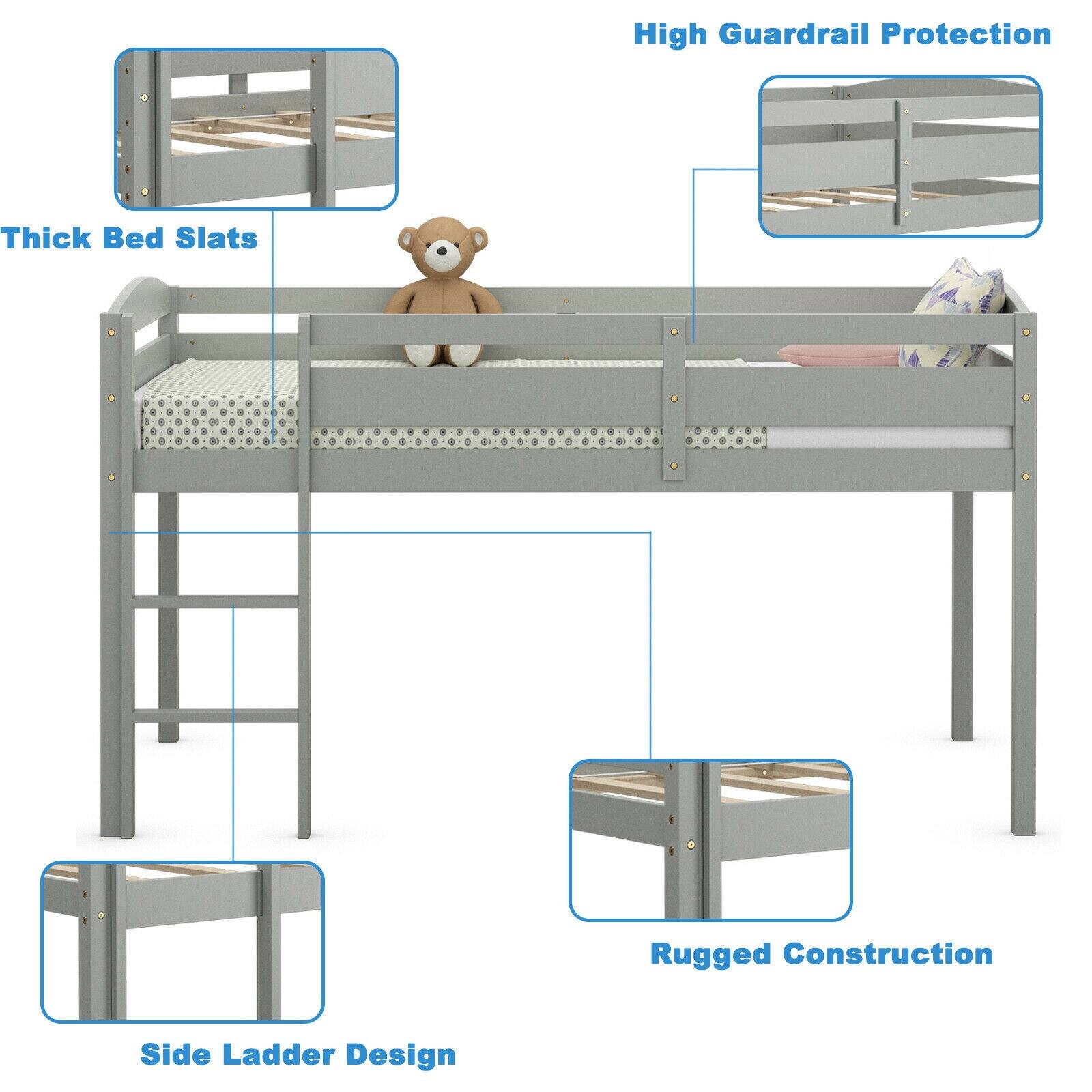 High Guardrail Protection

Thick Bed Slats

Rugged Construction

Side Ladder Design