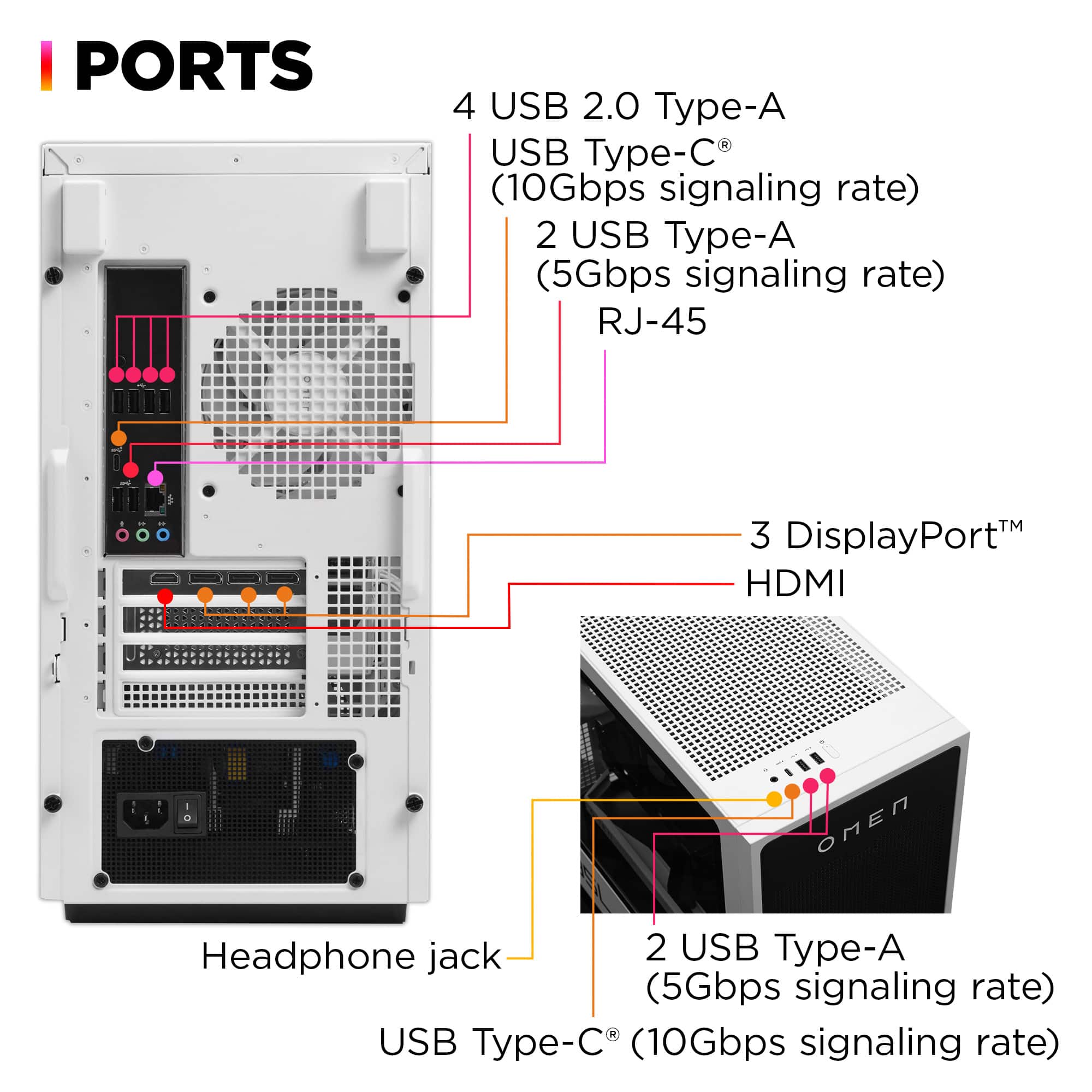 PORTS

4 USB 2.0 Type-A

USB Type-C®
(10Gbps signaling rate)

2 USB Type-A
(5Gbps signaling rate)

RJ-45

3 DisplayPort™

HDMI

OMEN

Headphone jack

2 USB Type-A
(5Gbps signaling rate)

USB Type-C® (10Gbps signaling rate)