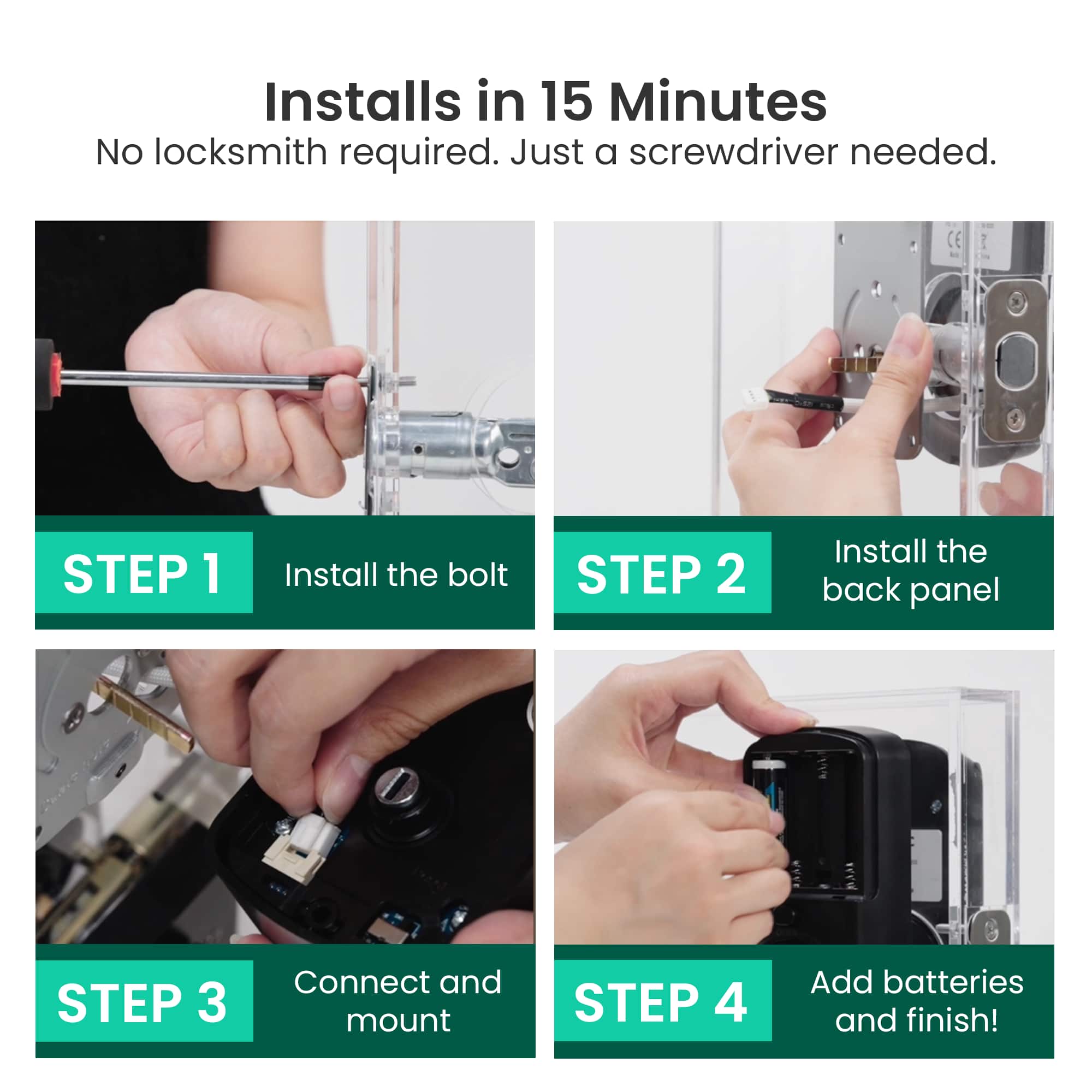 Installs in 15 Minutes
No locksmith required. Just a screwdriver needed.

STEP 1
Install the bolt

STEP 2
Install the back panel

STEP 3
Connect and mount

STEP 4
Add batteries and finish!