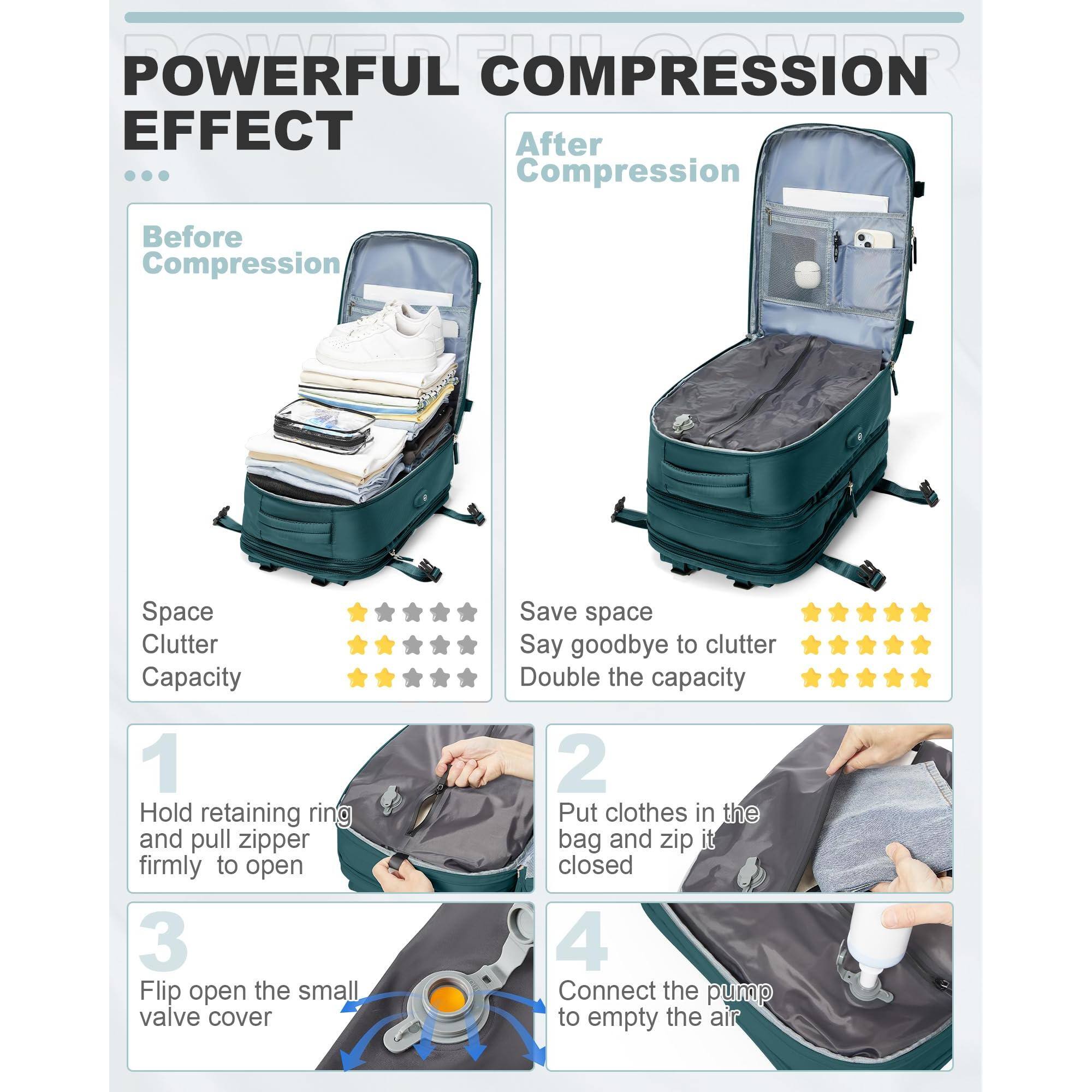 POWERFUL COMPRESSION EFFECT

Before Compression

Space
Clutter
Capacity

After Compression

Save space
Say goodbye to clutter
Double the capacity

1
Hold retaining ring and pull zipper firmly to open

2
Put clothes in the bag and zip it closed

3
Flip open the small valve cover

4
Connect the pump to empty the air