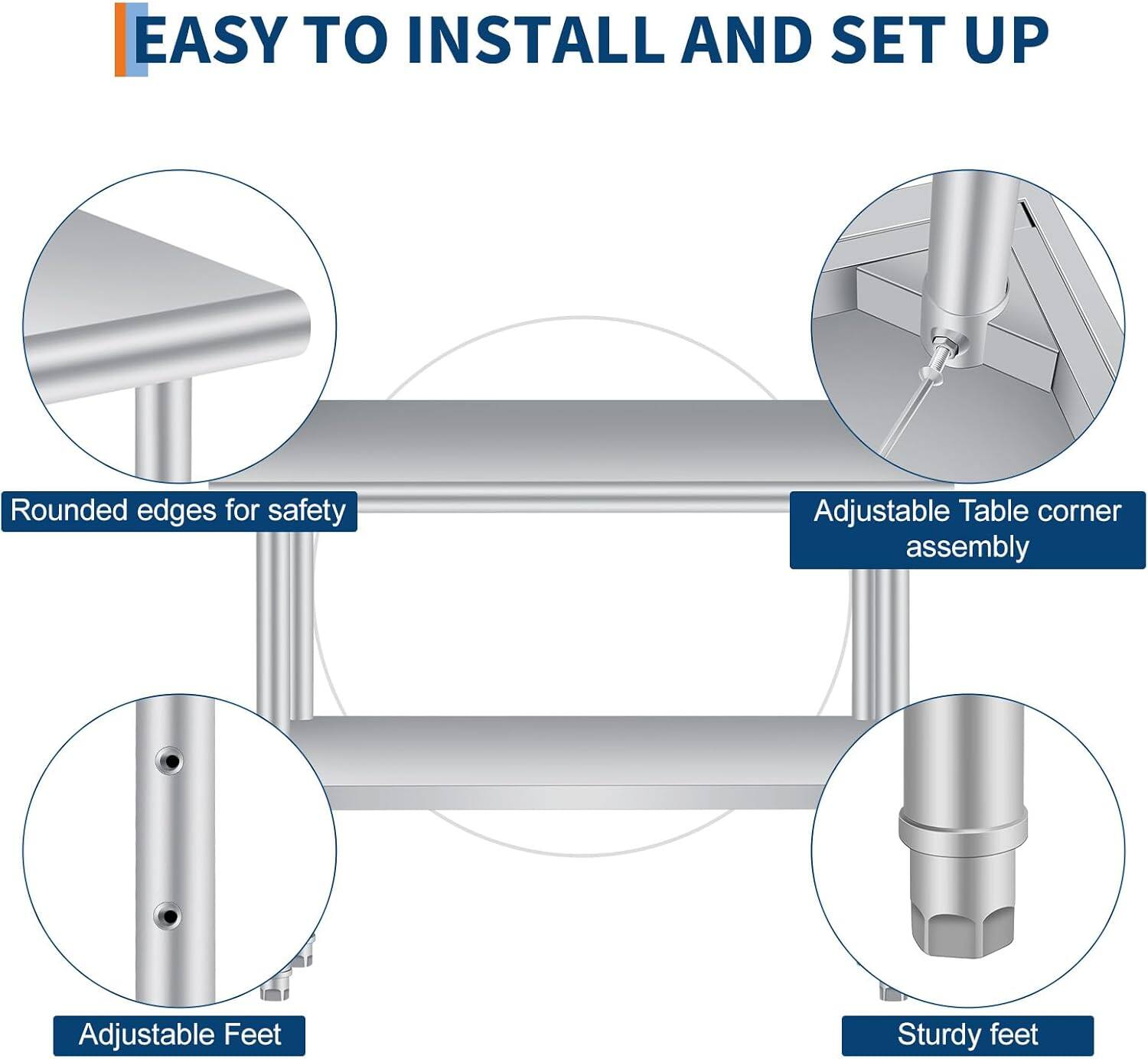 EASY TO INSTALL AND SET UP

Rounded edges for safety

Adjustable Table corner assembly

Adjustable Feet

Sturdy feet